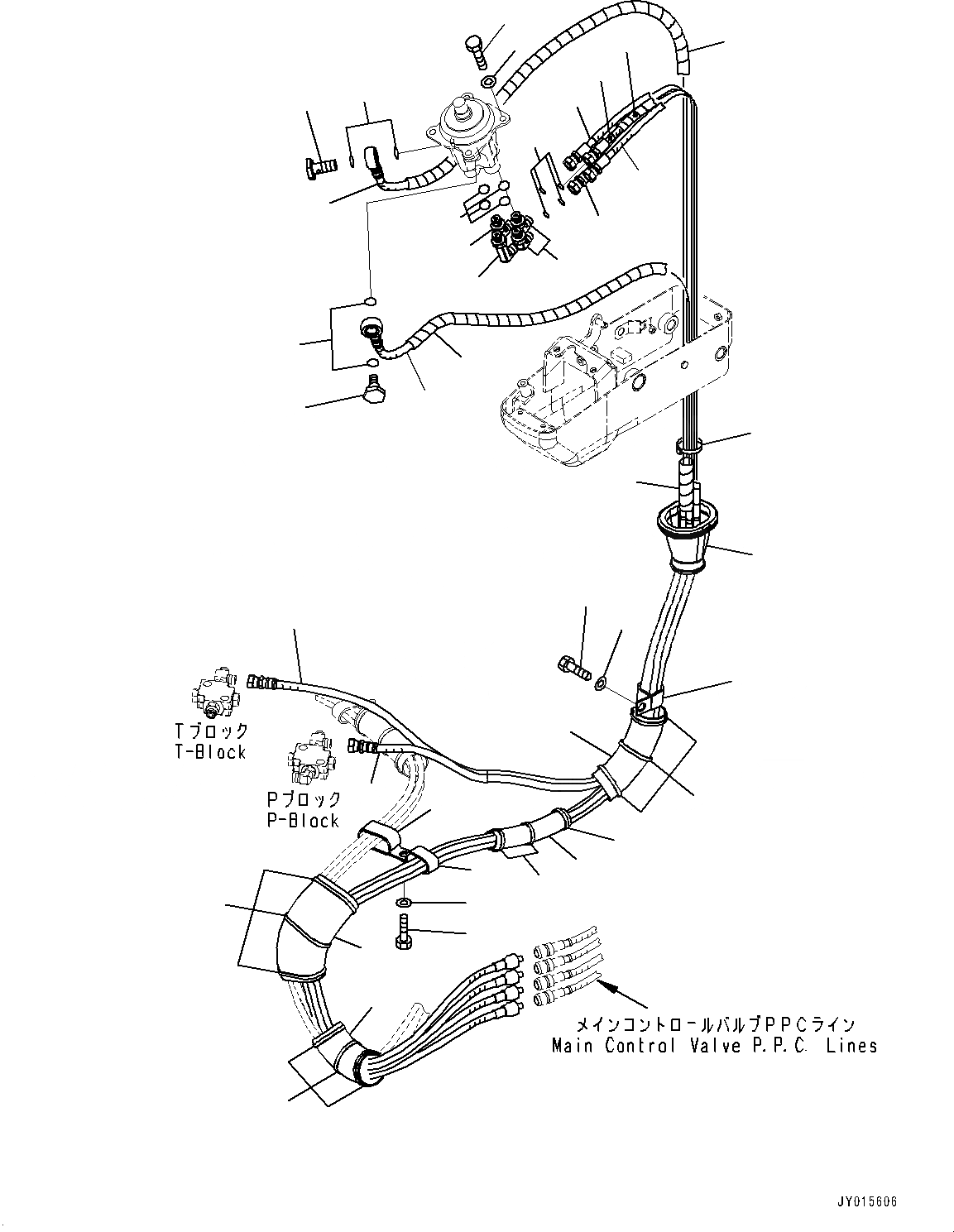 Tブロック
T-Block

Pブロック
P-Block

メインコントロールバルブPPCライン
Main Control Valve P.P.C. Lines

JY015606