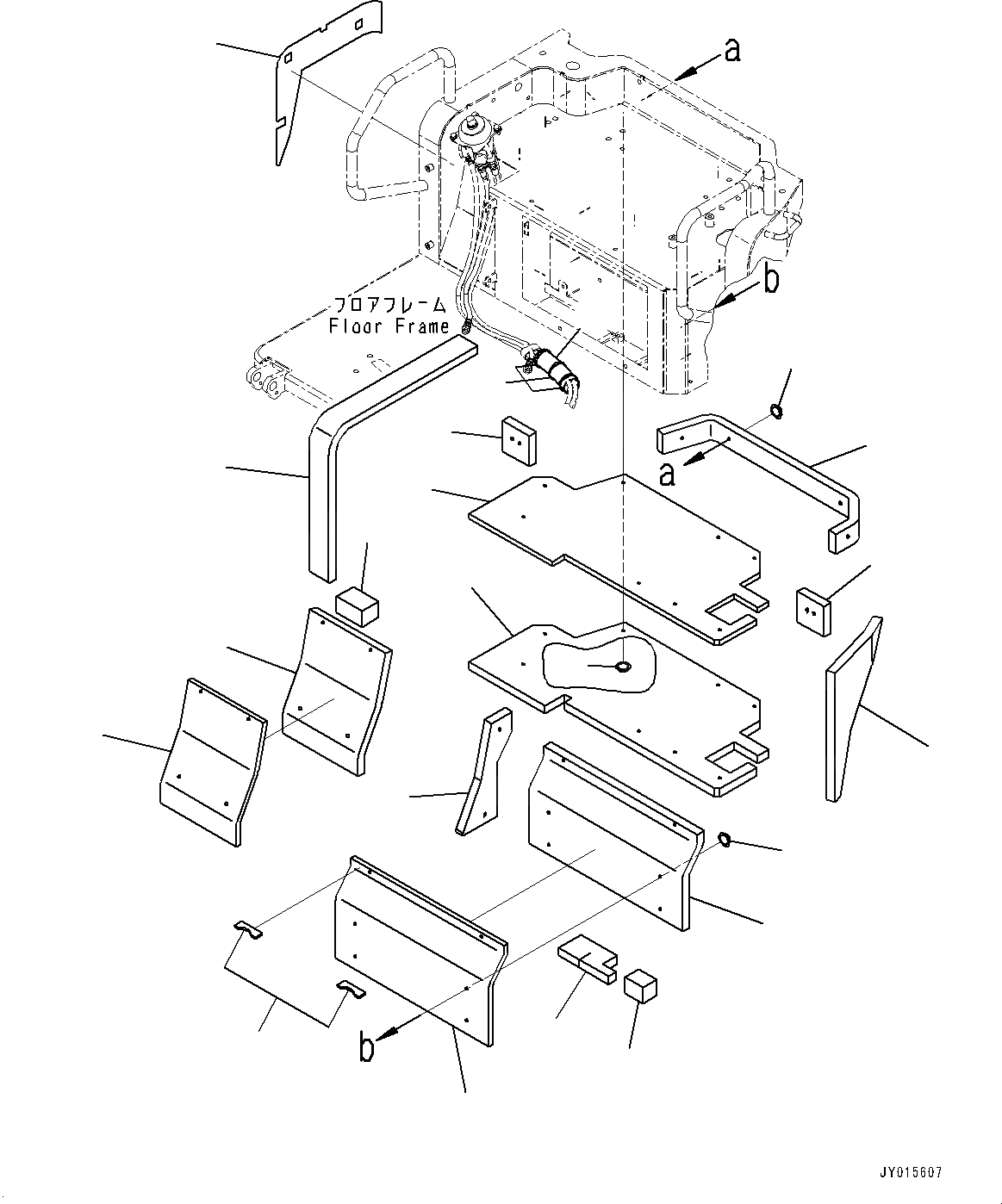 a

b

フロアフレーム
Floor Frame

a

b

JY015607