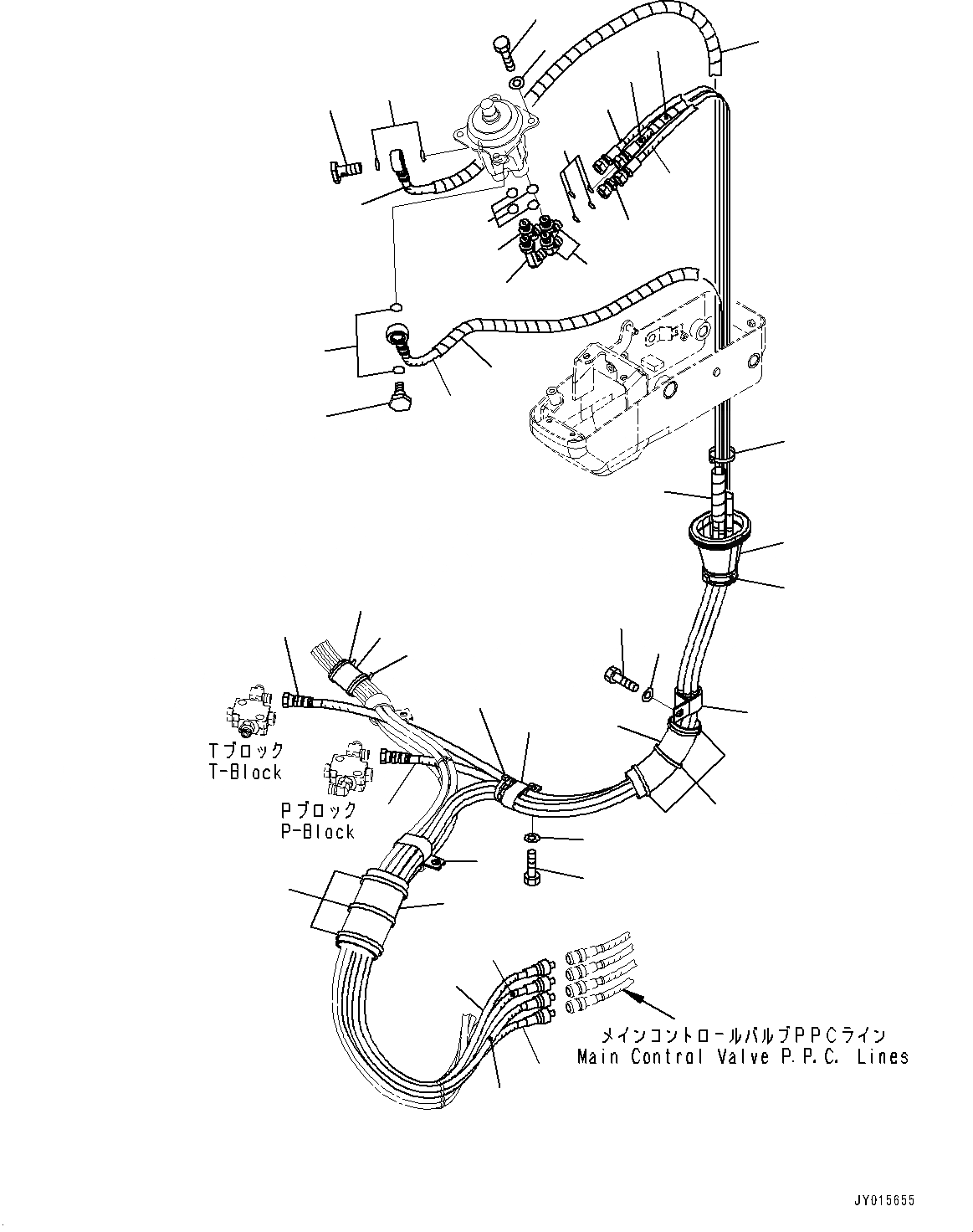 Tブロック
T-Block

Pブロック
P-Block

メインコントロールバルブPPCライン
Main Control Valve P.P.C. Lines

JY015655