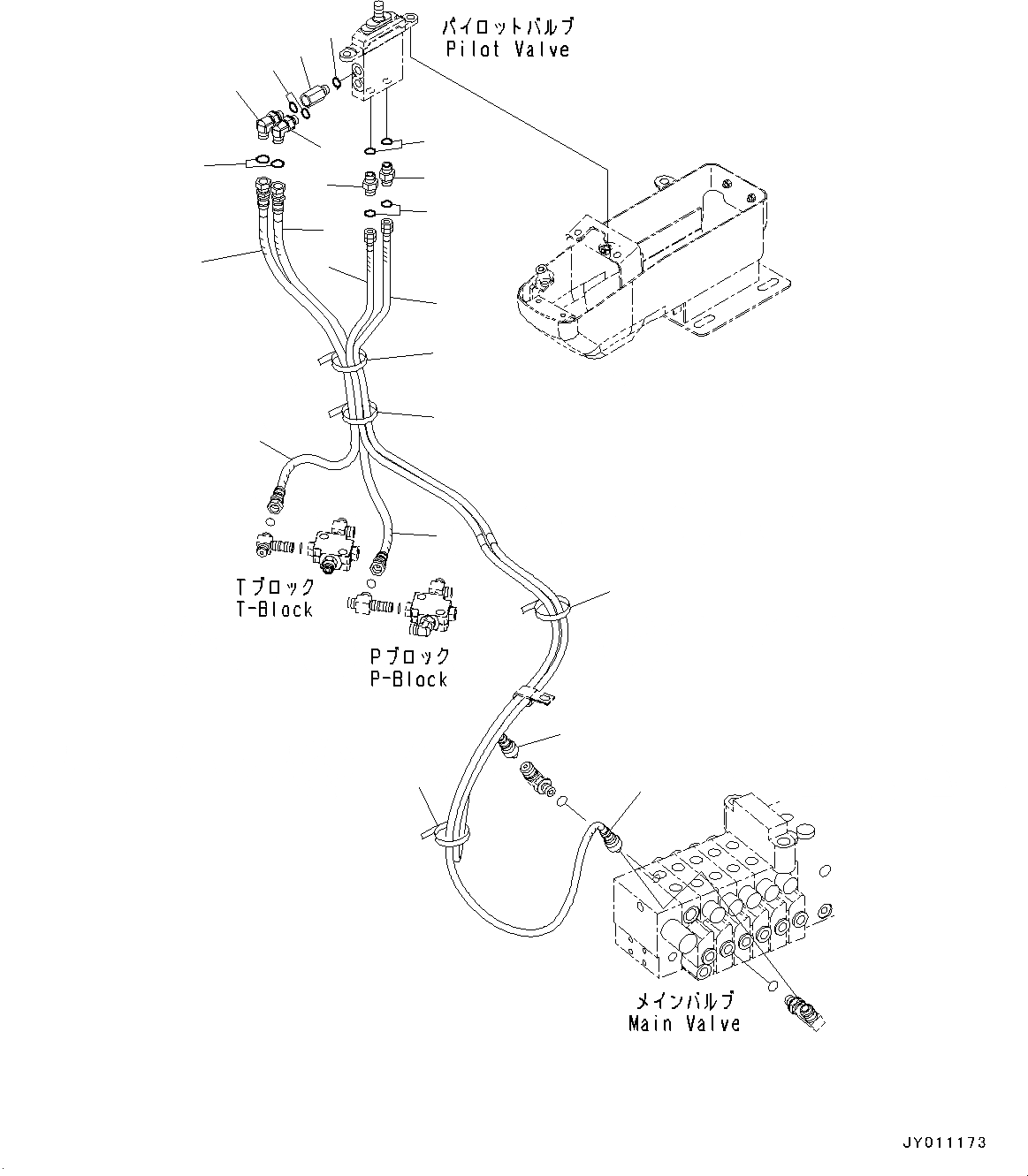 パイロットバルブ
Pilot Valve

Tブロック
T-Block

Pブロック
P-Block

メインバルブ
Main Valve

JY011173