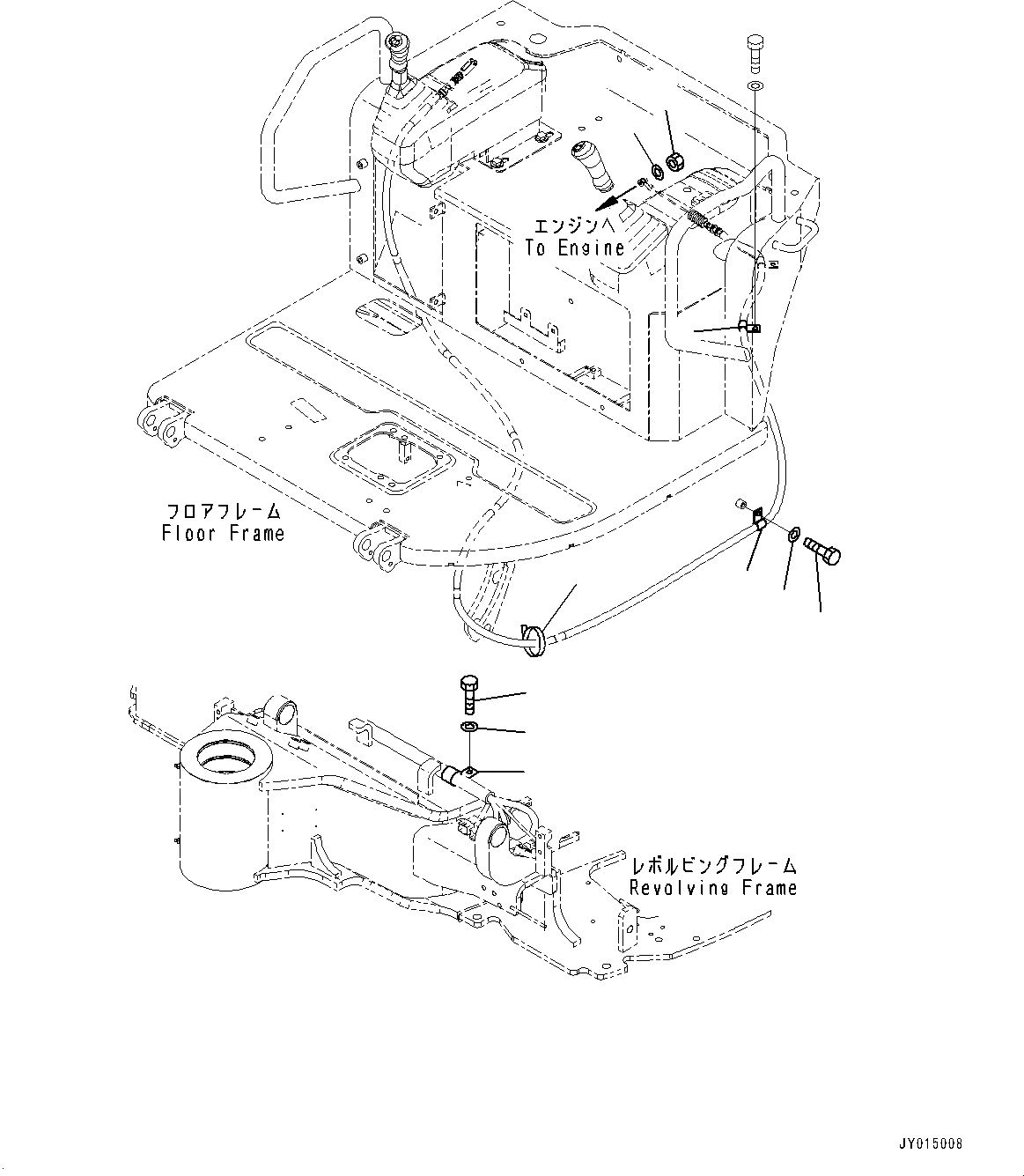 エンジンへ
To Engine

フロアフレーム
Floor Frame

レボルビングフレーム
Revolving Frame

JY015008