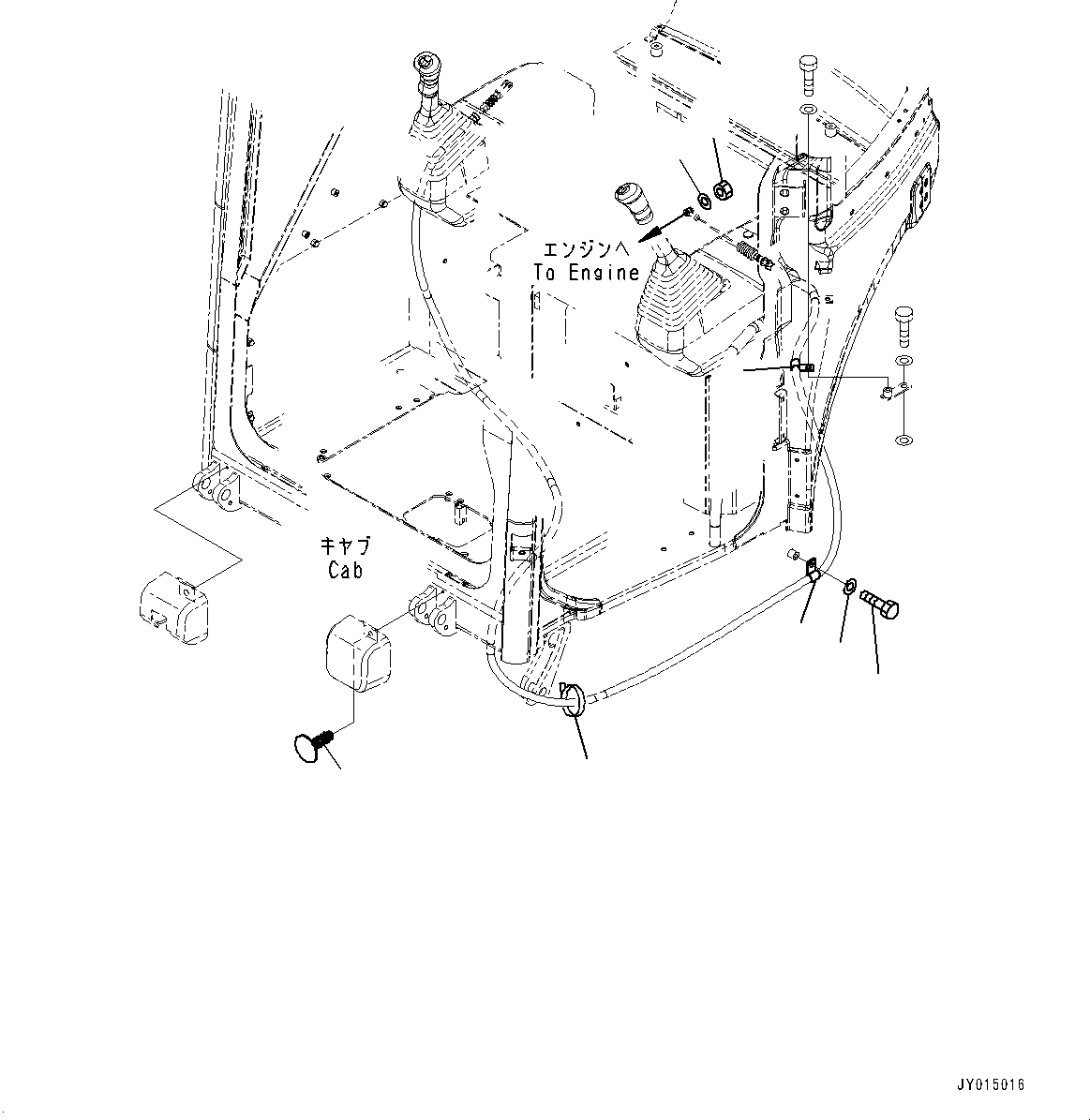 エンジンへ
To Engine

キャブ
Cab

JY015016