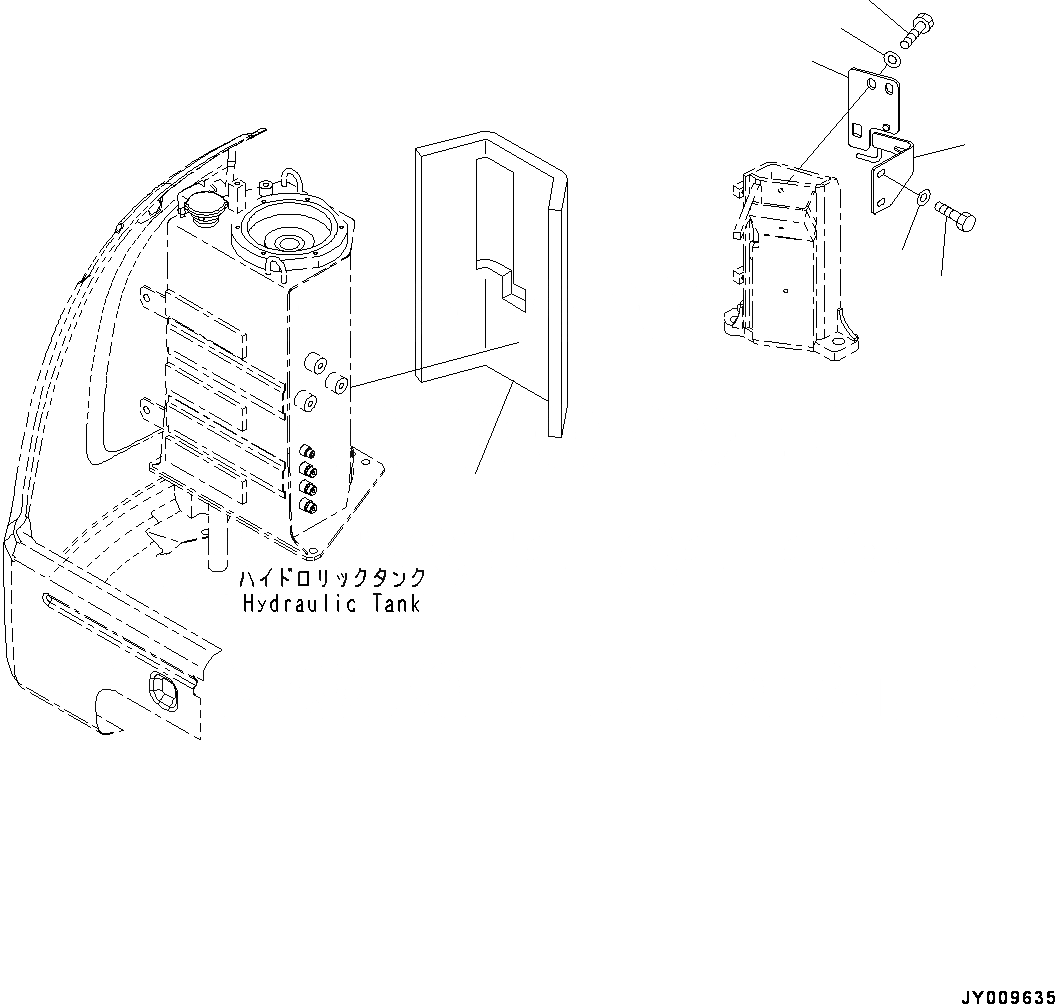 ハイドロリックタンク
Hydraulic Tank

JY009635