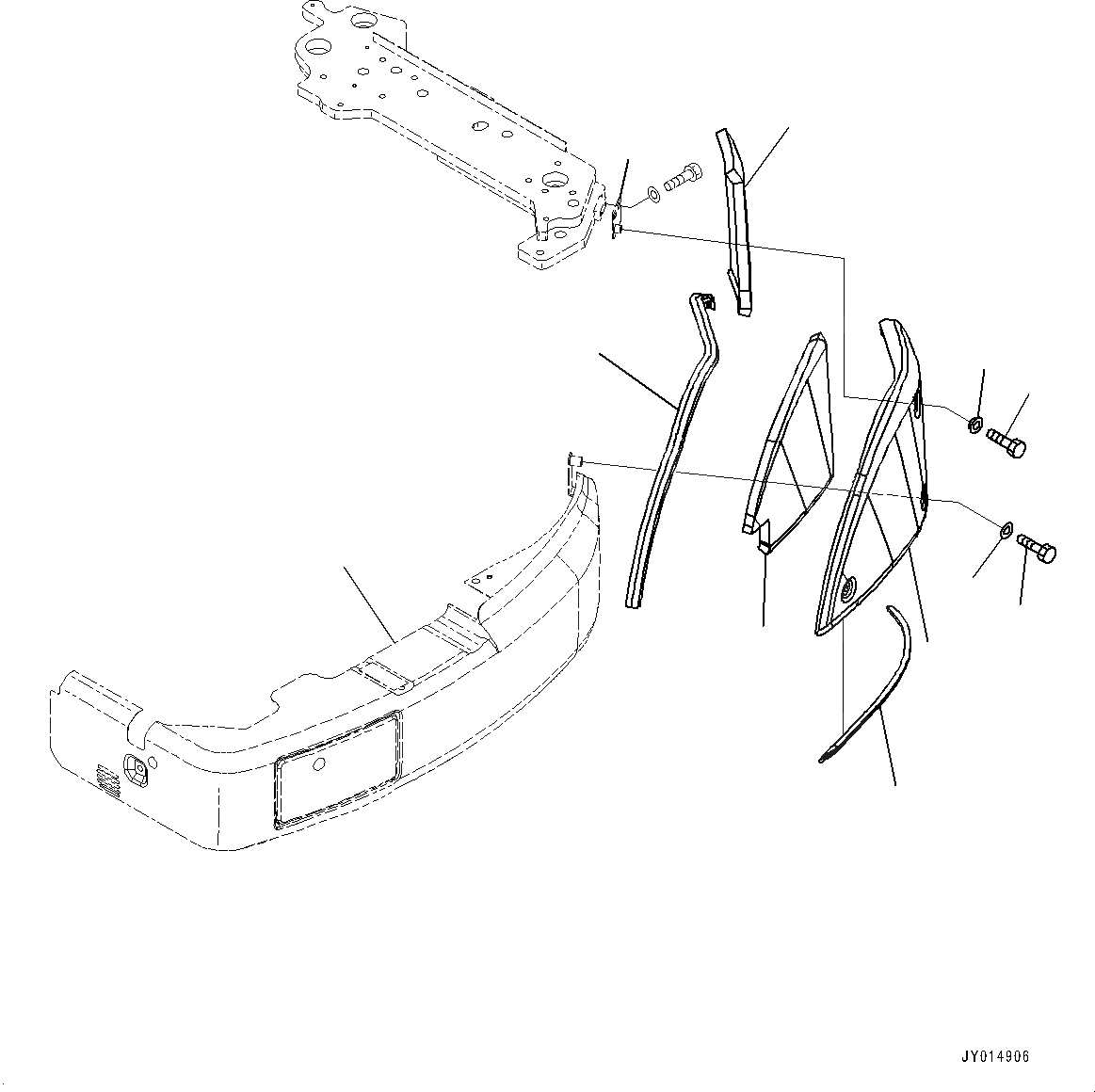 JY014906