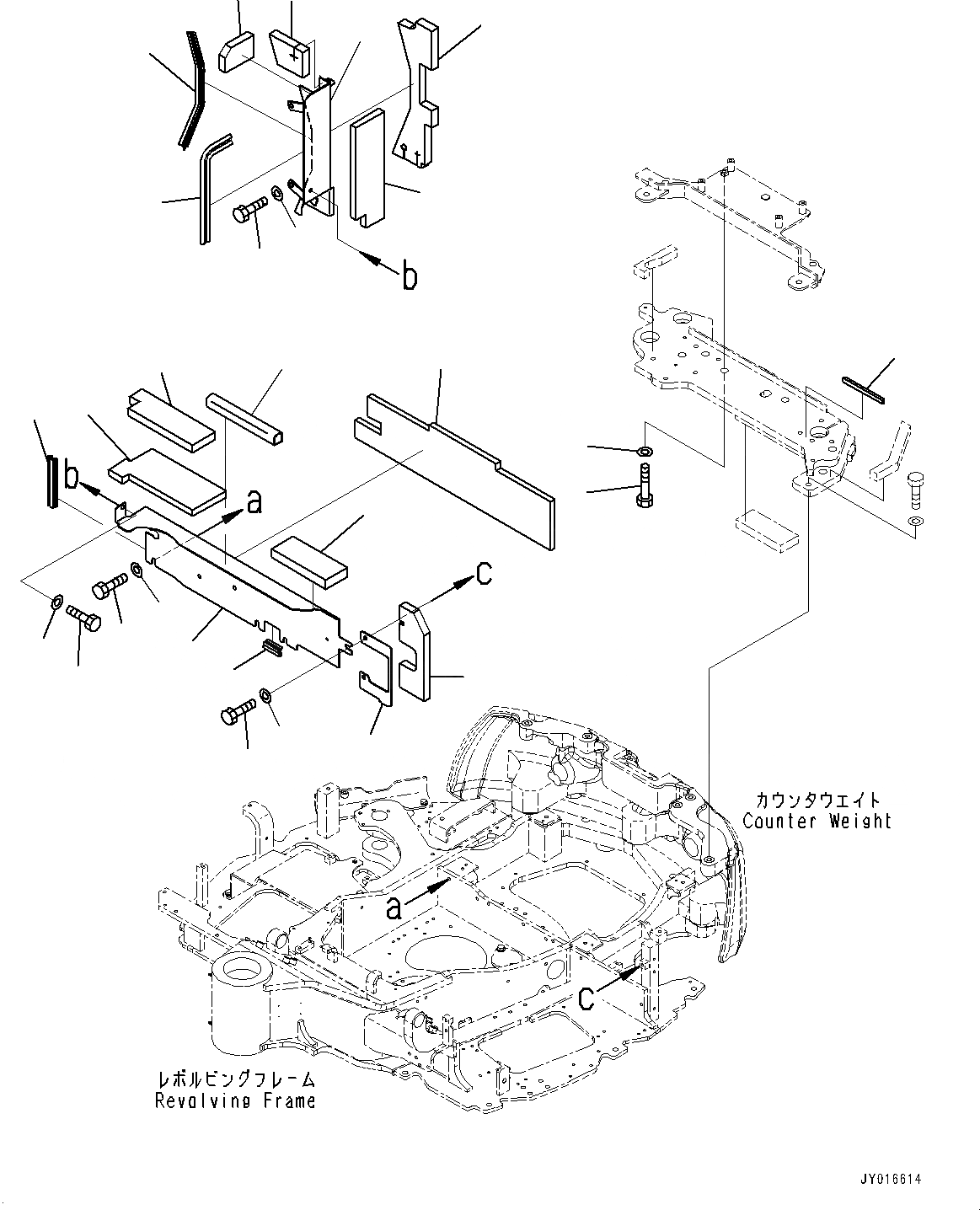 b

b

a

c

カウンタウエイト
Counter Weight

a

c

レボルビングフレーム
Revolving Frame

JY016614