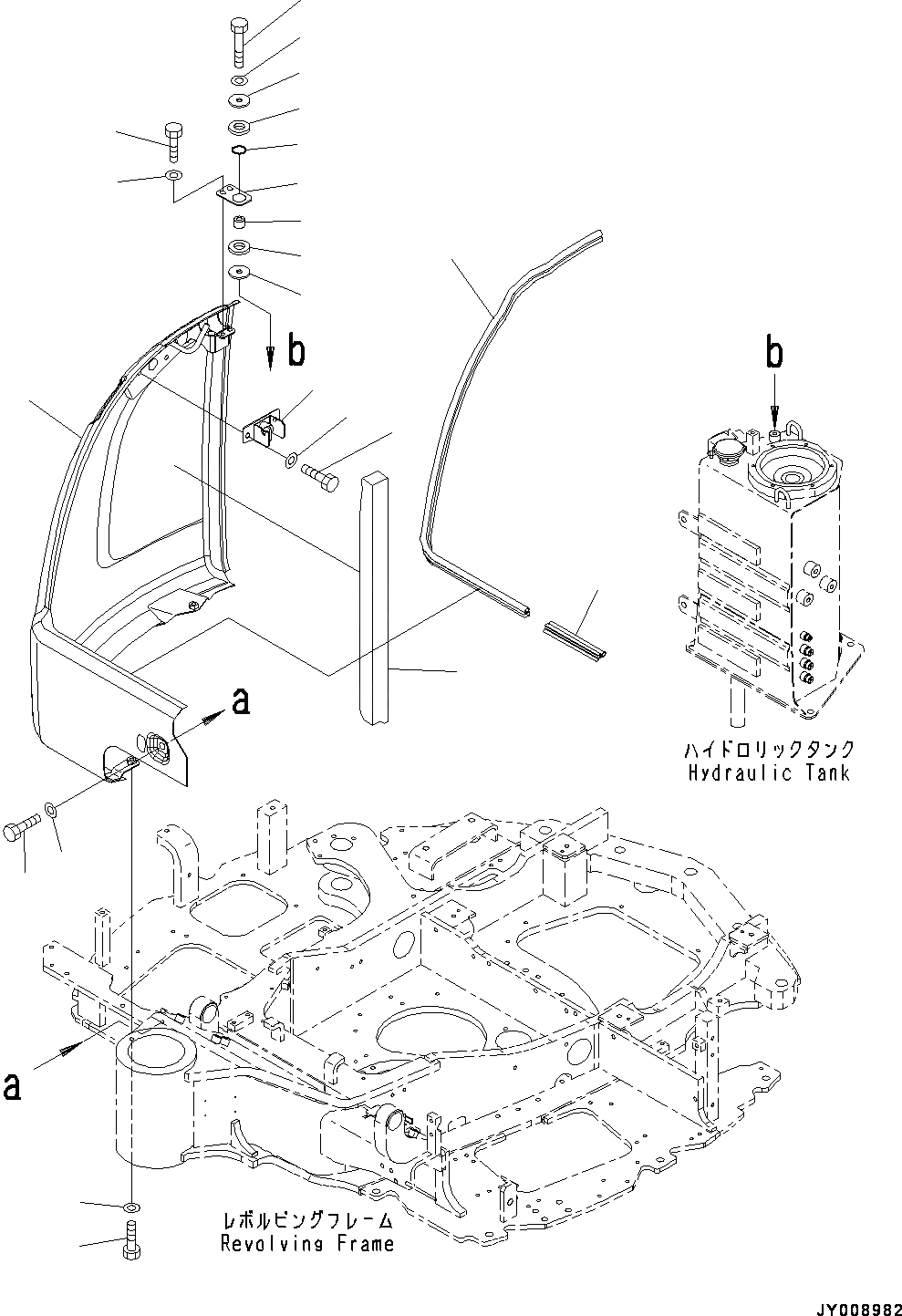 b

b

a

ハイドロリックタンク
Hydraulic Tank

a

レボルビングフレーム
Revolving Frame

JY008982