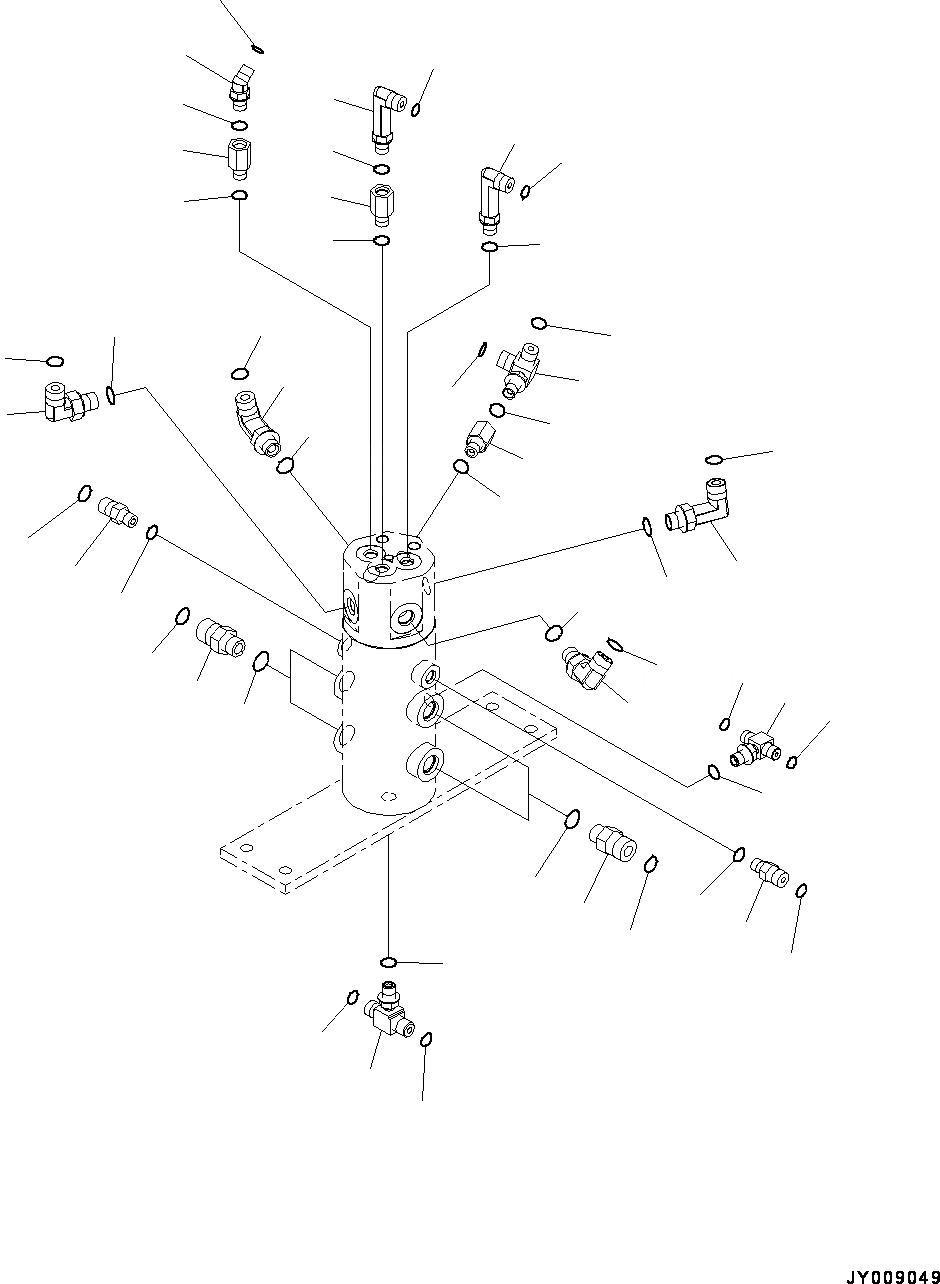 JY009049