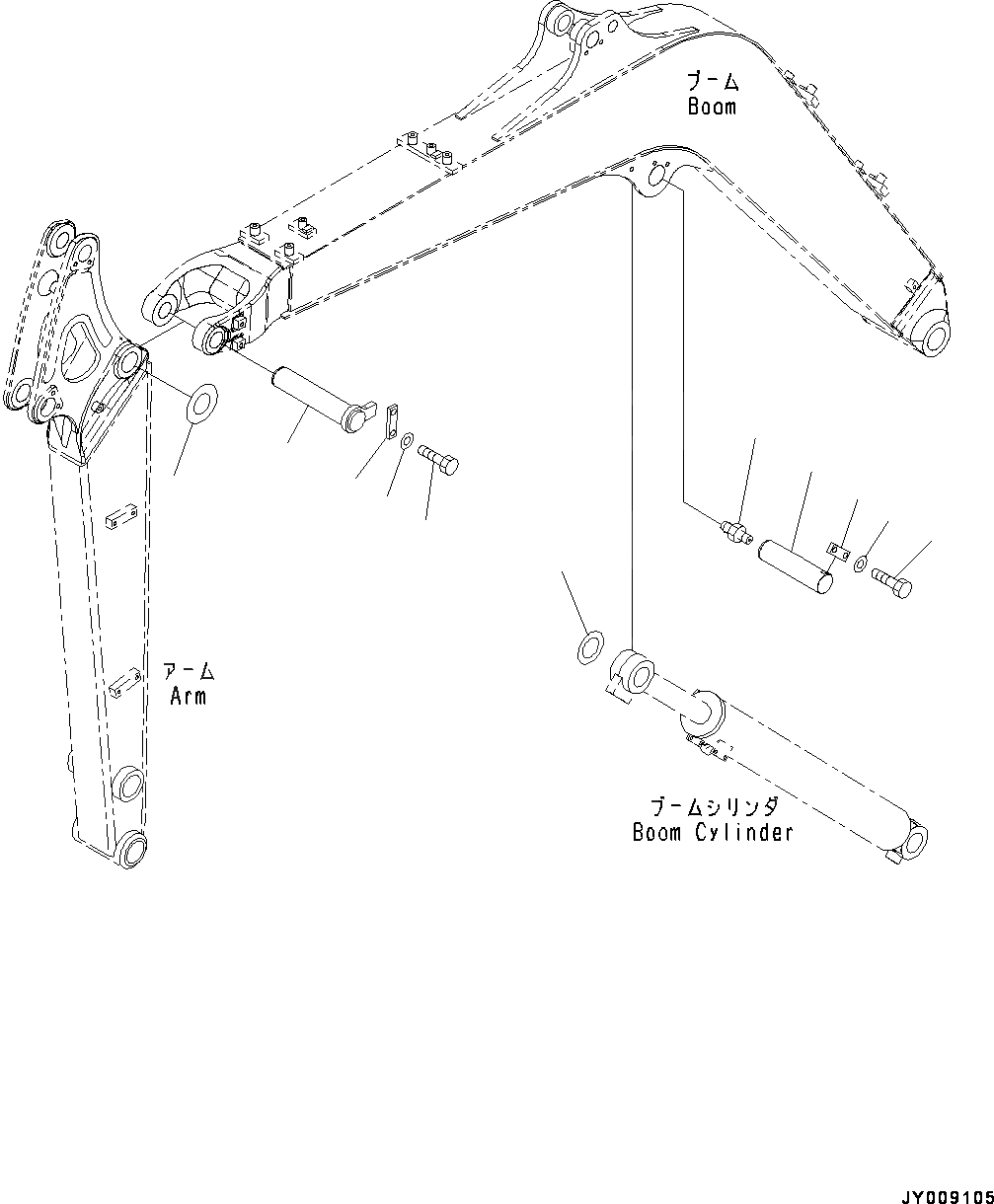 ブーム
Boom

アーム
Arm

ブームシリンダ
Boom Cylinder

JY009105