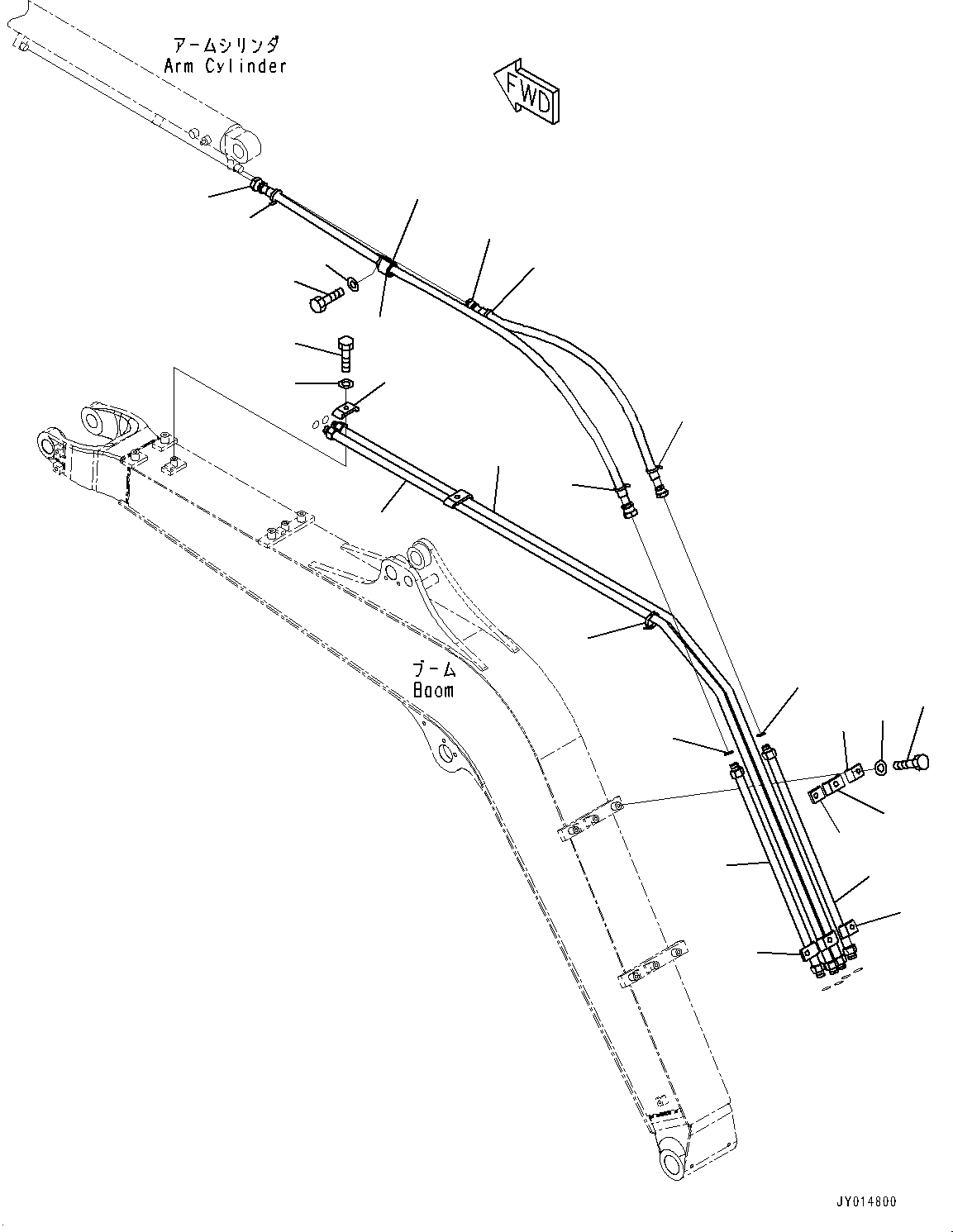 アームシリンダ
Arm Cylinder

FWD

ブーム
Boom

JY014800