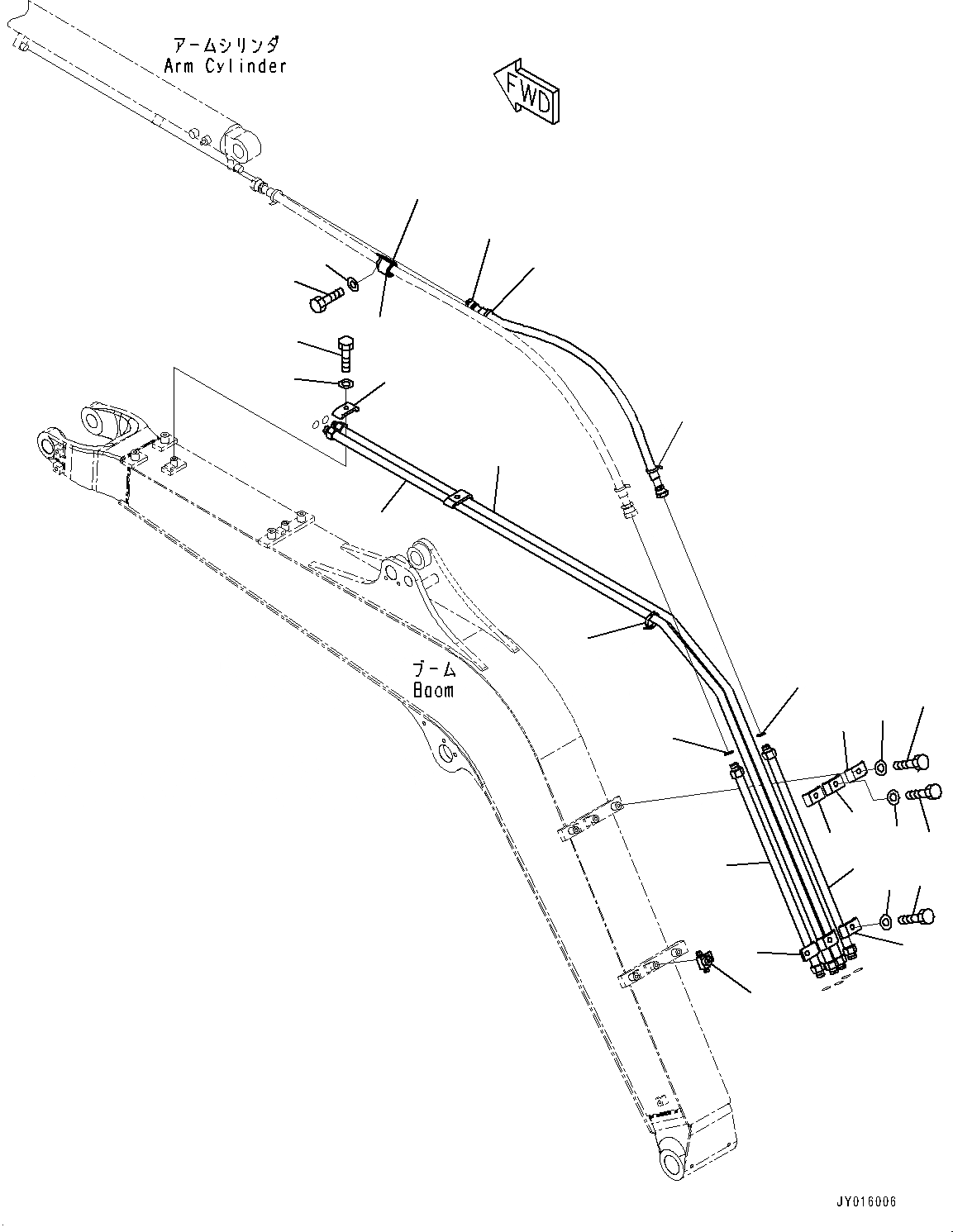 アームシリンダ
Arm Cylinder

FWD

ブーム
Boom

JY016006