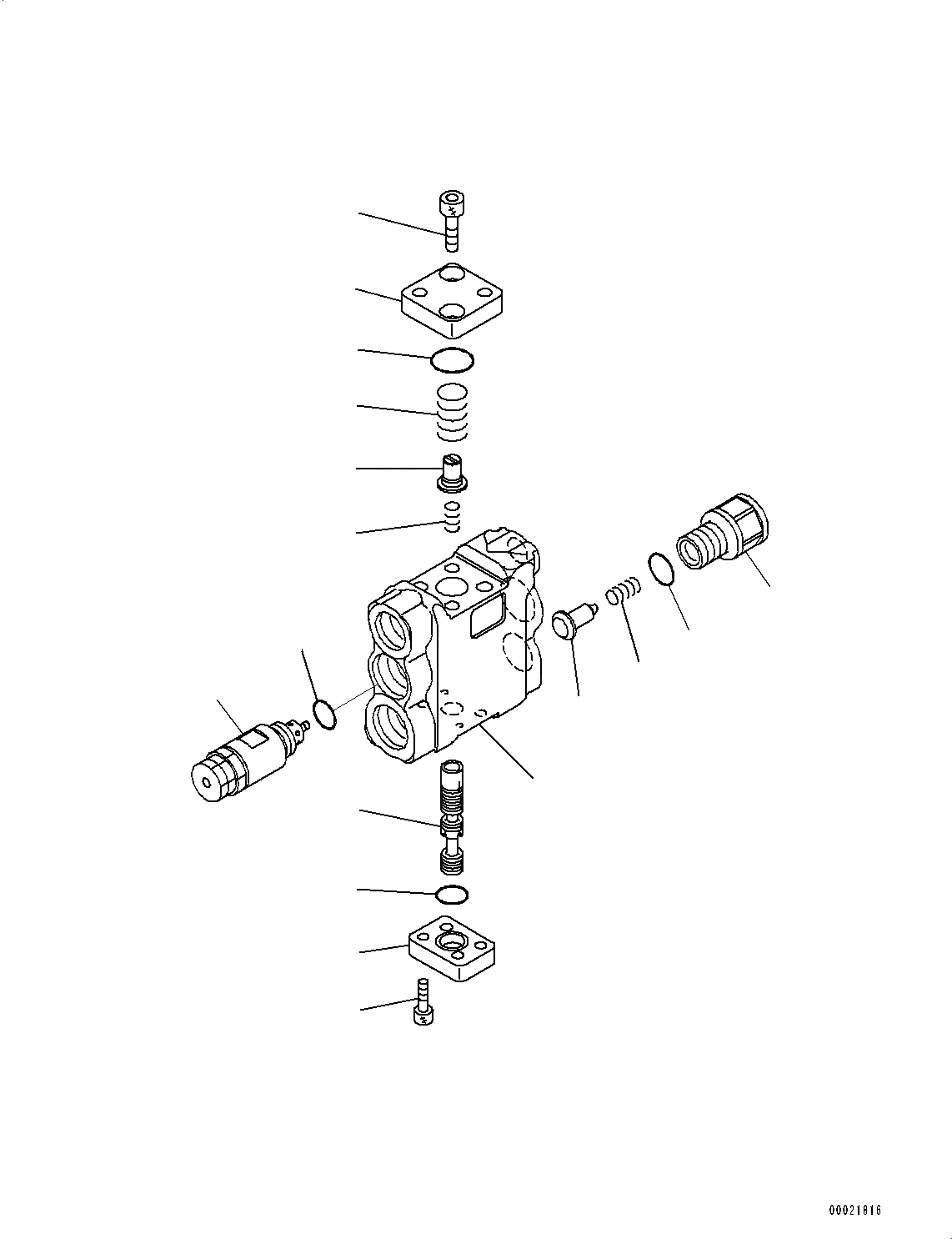 00021816