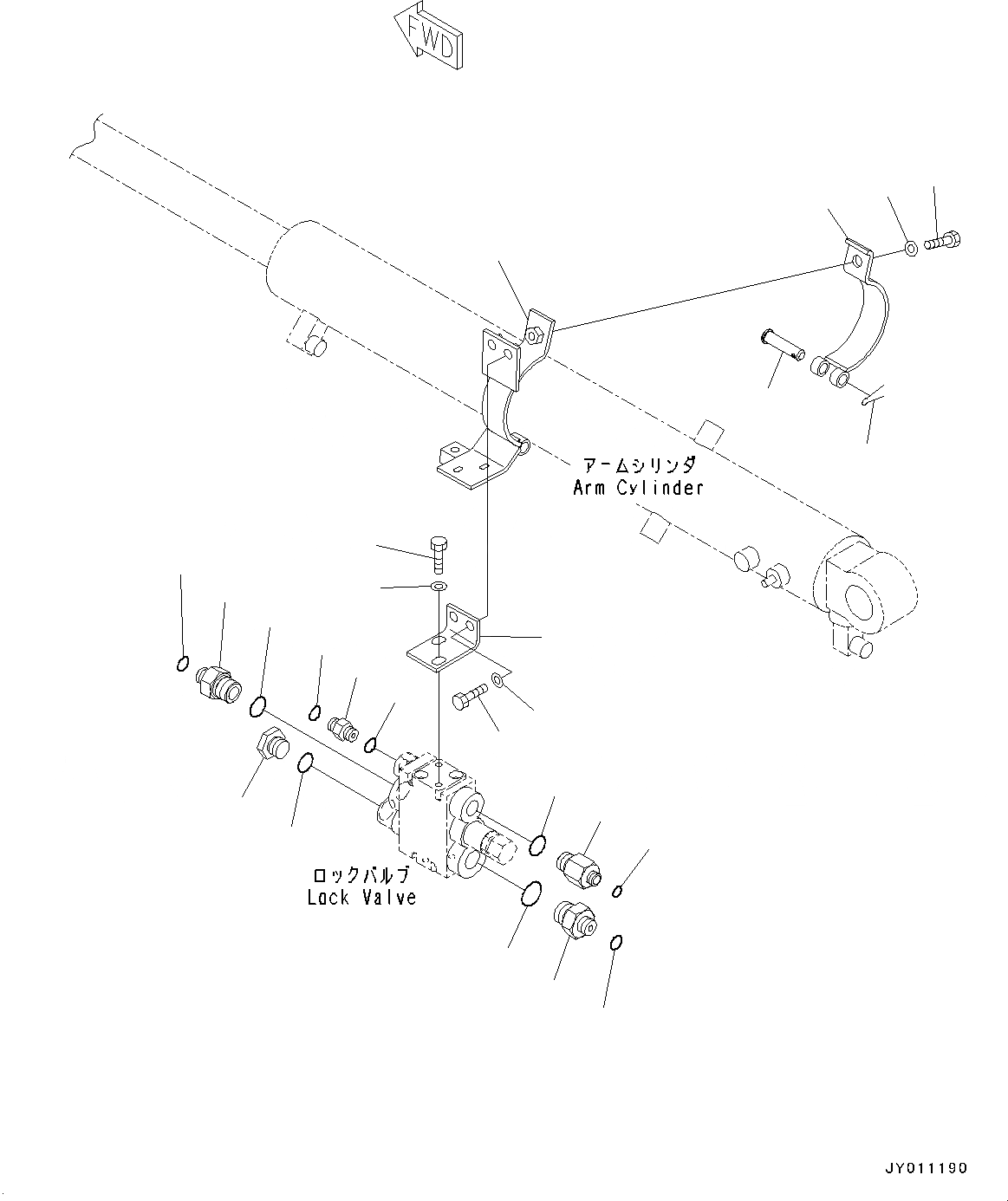 FWD

アームシリンダ
Arm Cylinder

ロックバルブ
Lock Valve

JY011190