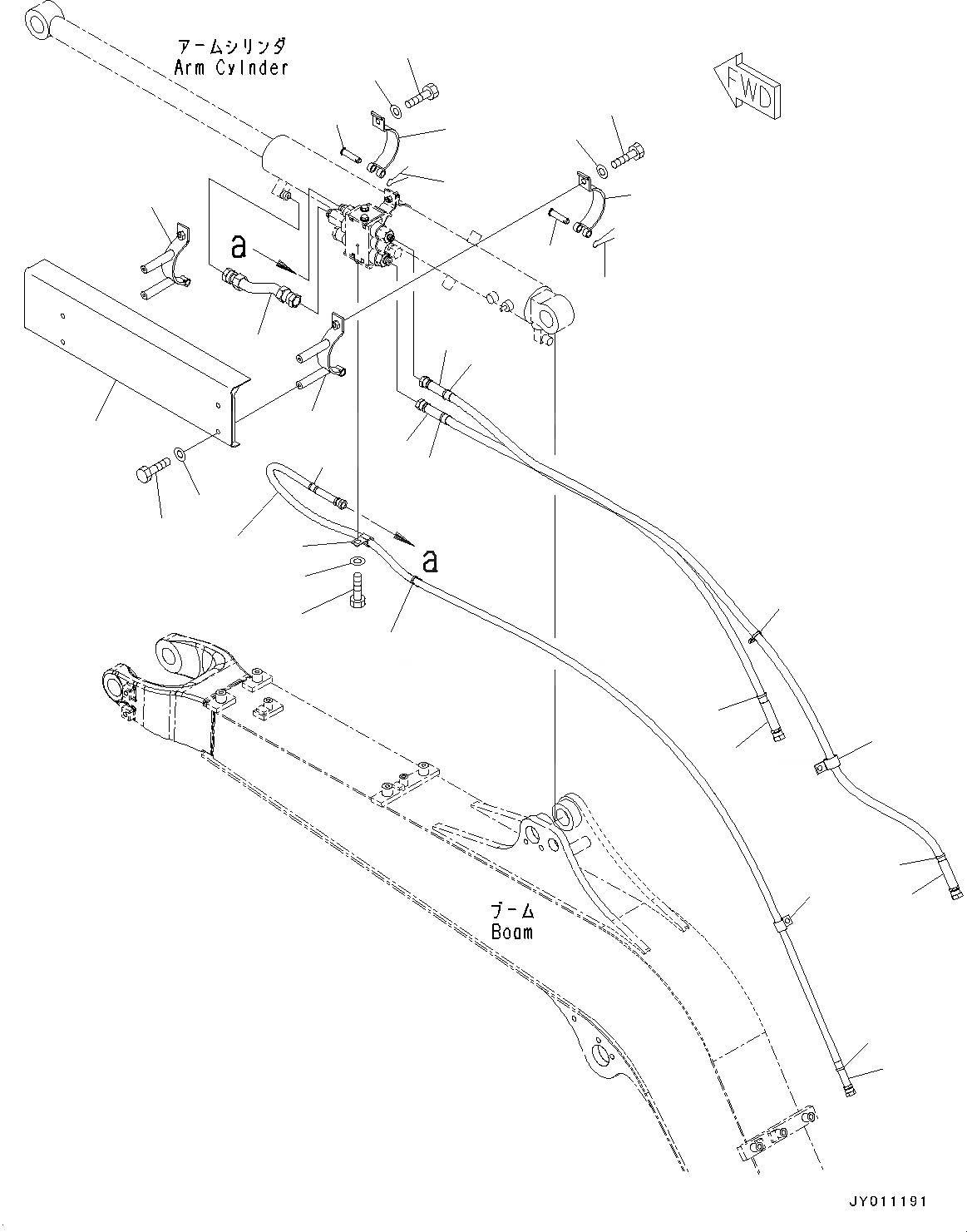 アームシリンダ
Arm Cylinder

FWD

a

a

ブーム
Boom

JY011191