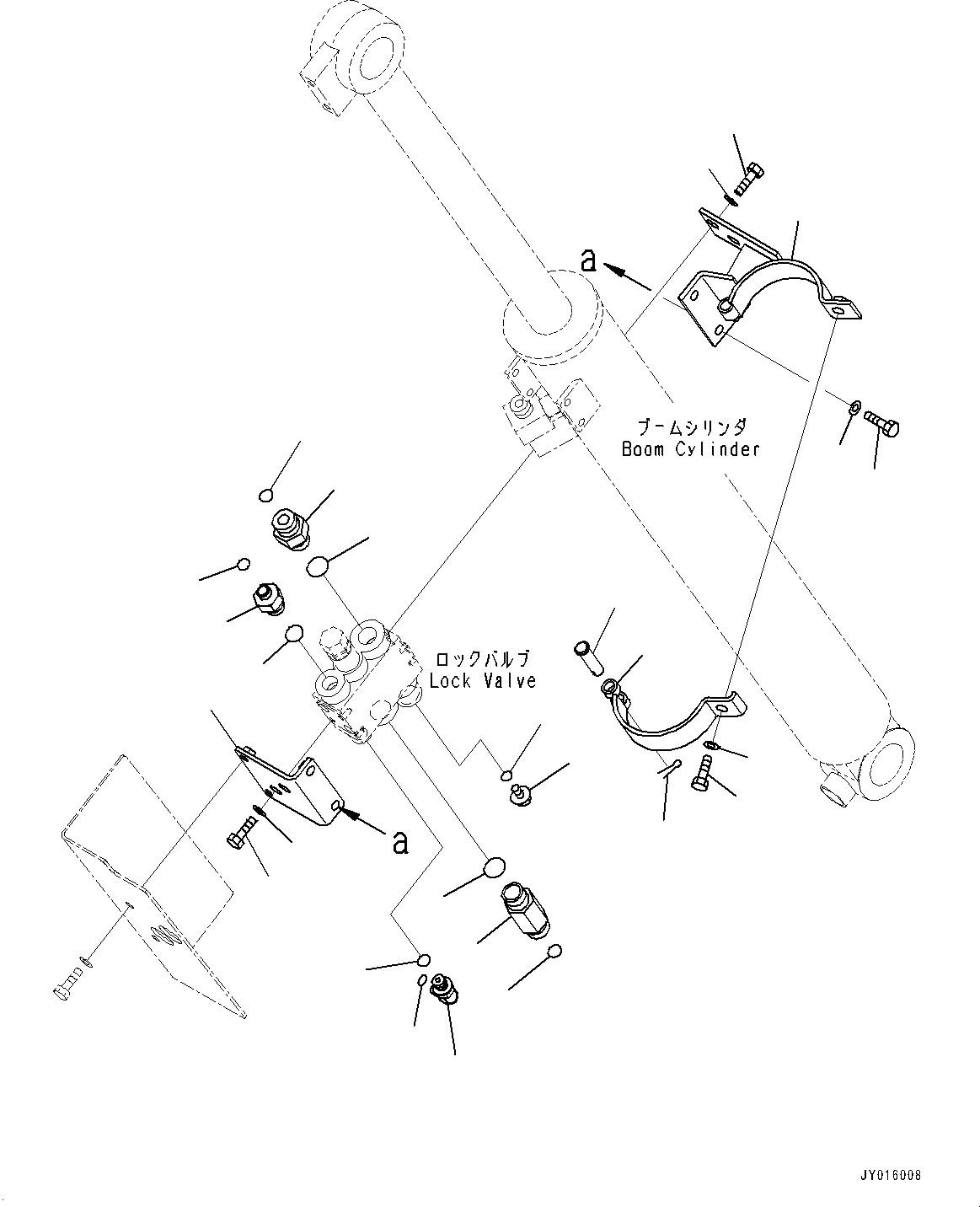 a

ブームシリンダ
Boom Cylinder

ロックバルブ
Lock Valve

a

JY016008