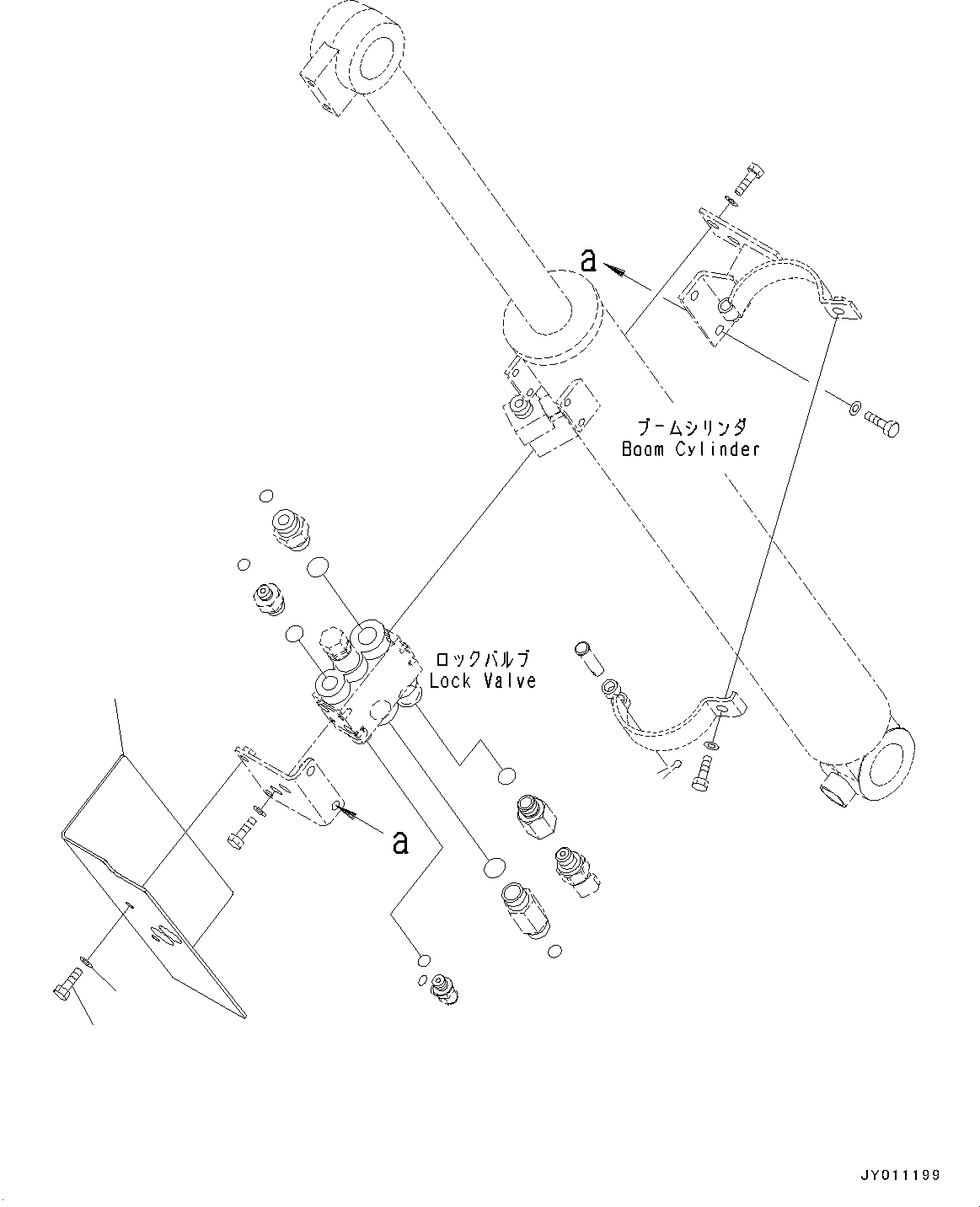 a

ブームシリンダ
Boom Cylinder

ロックバルブ
Lock Valve

a

JY011199