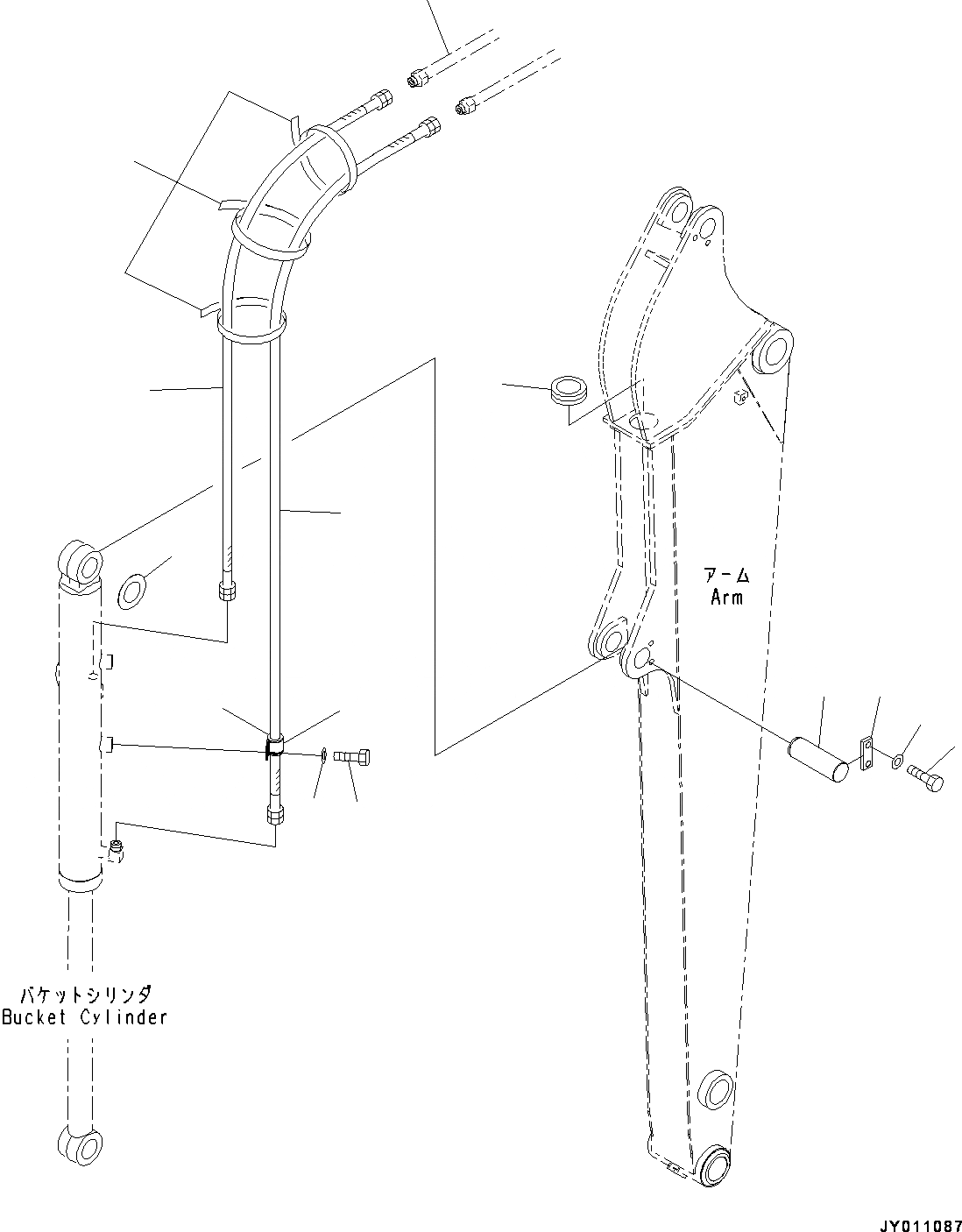 アーム
Arm

バケットシリンダ
Bucket Cylinder

JY011087