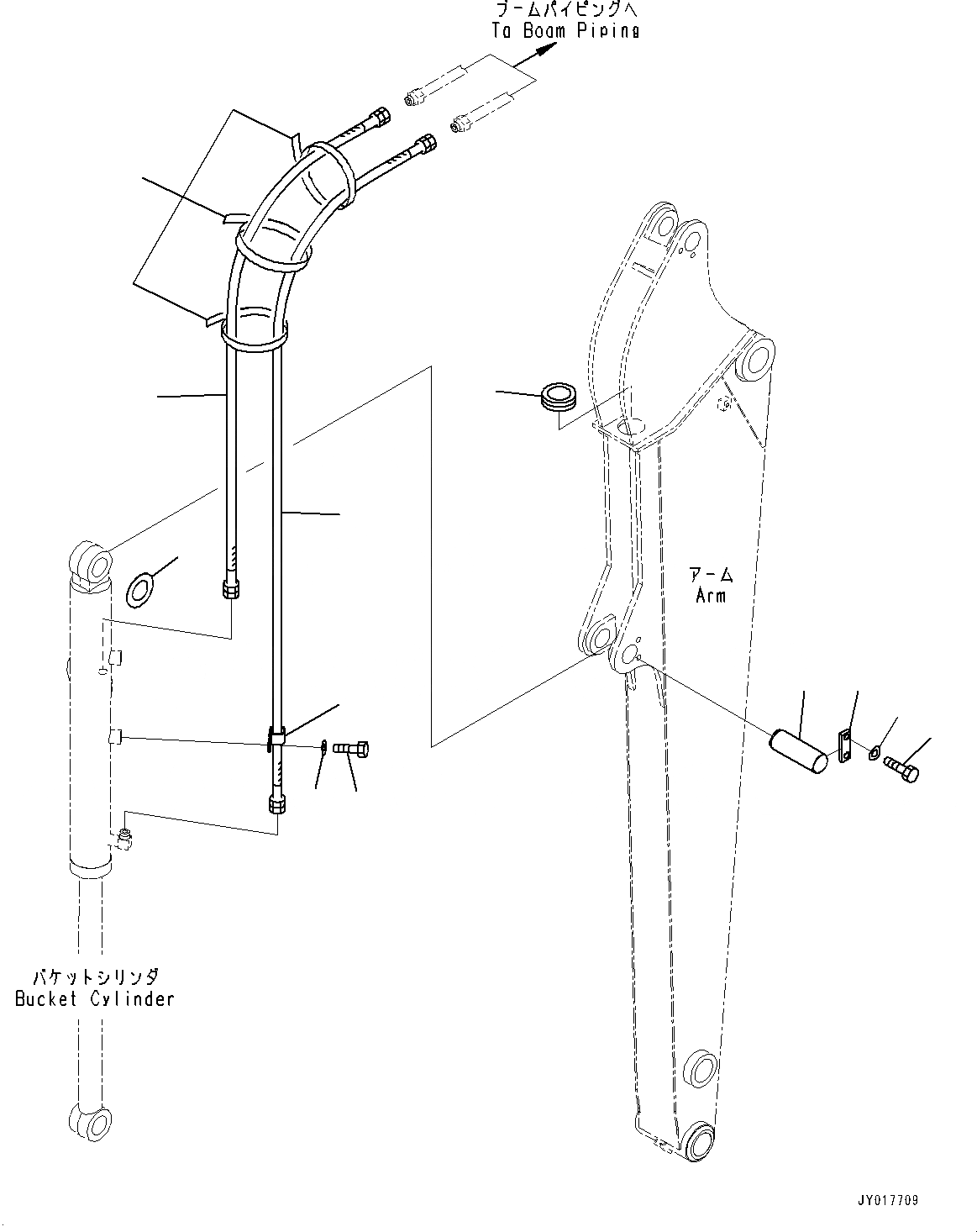 ブームパイピングへ
To Boom Piping

アーム
Arm

バケットシリンダ
Bucket Cylinder

JY017709