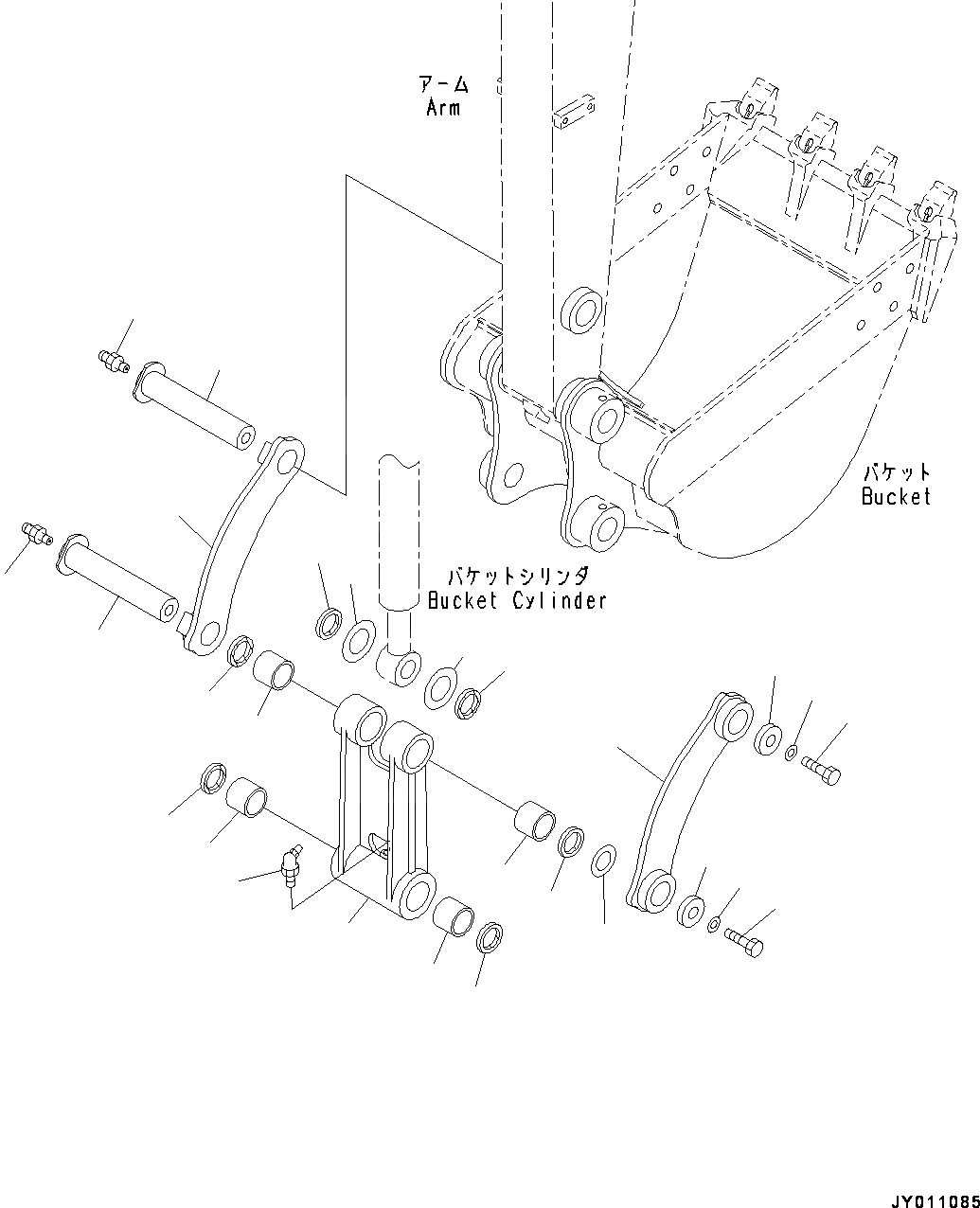 アーム
Arm

バケット
Bucket

バケットシリンダ
Bucket Cylinder

JY011085