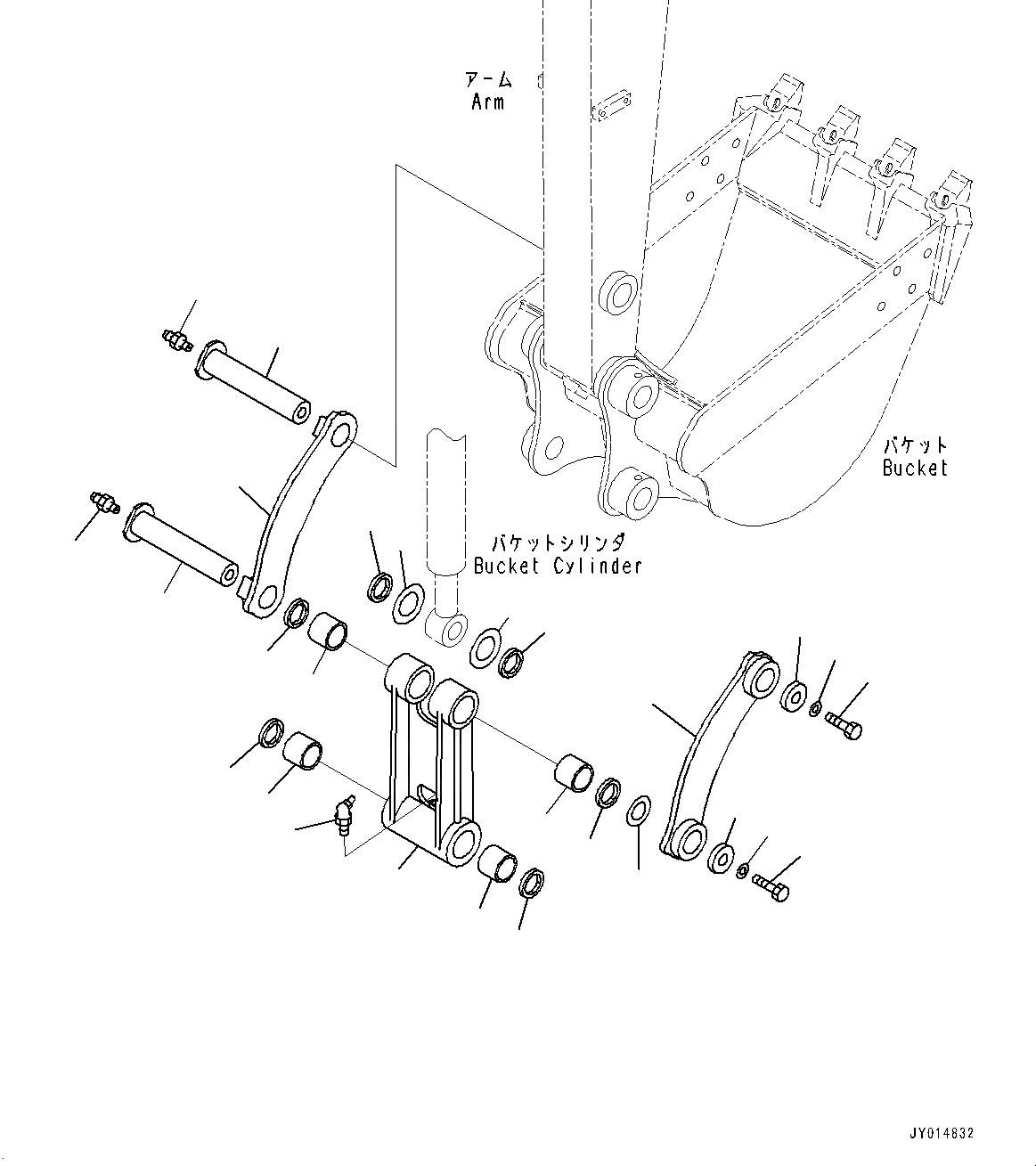 アーム
Arm

バケット
Bucket

バケットシリンダ
Bucket Cylinder

JY014832