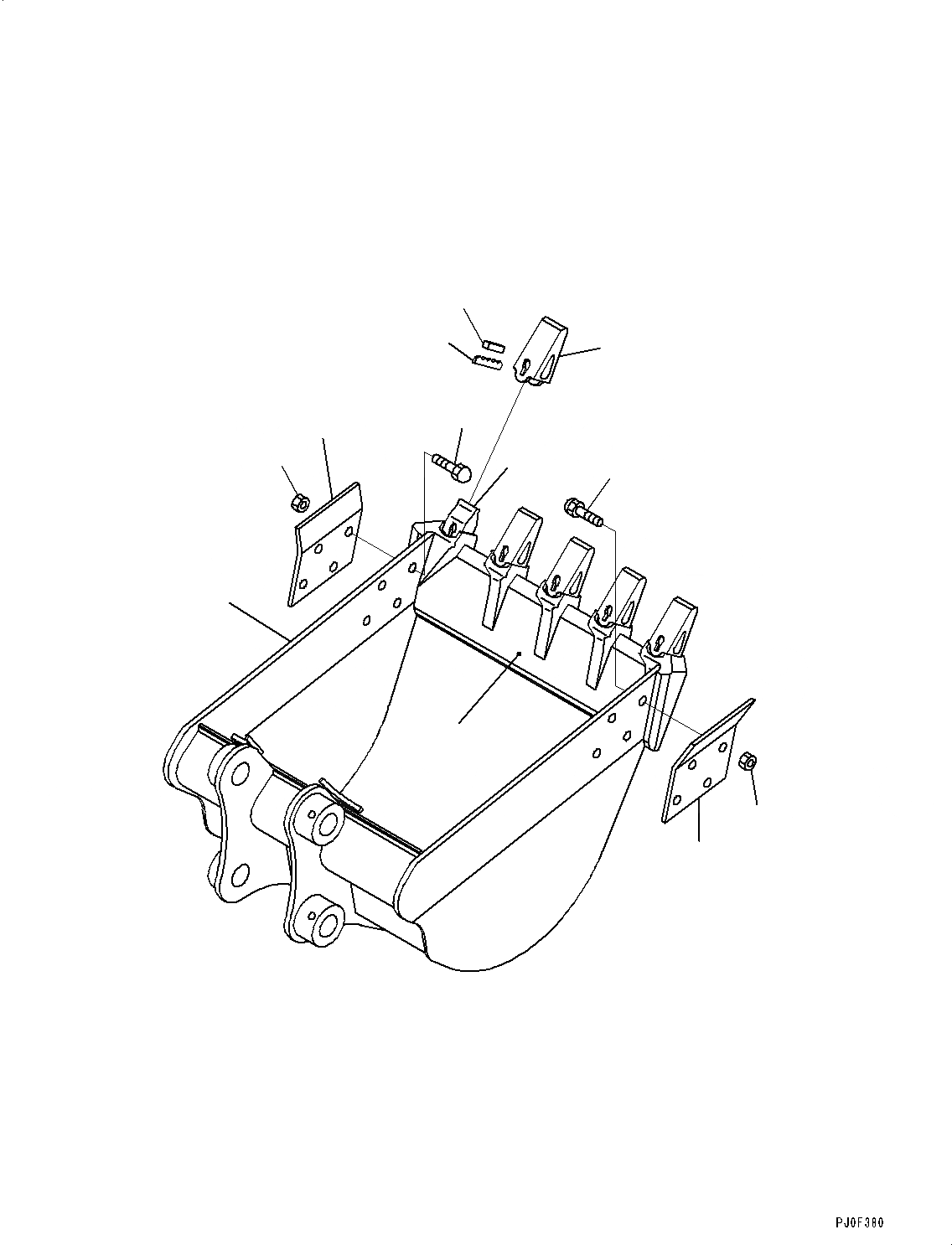 PJ0F380