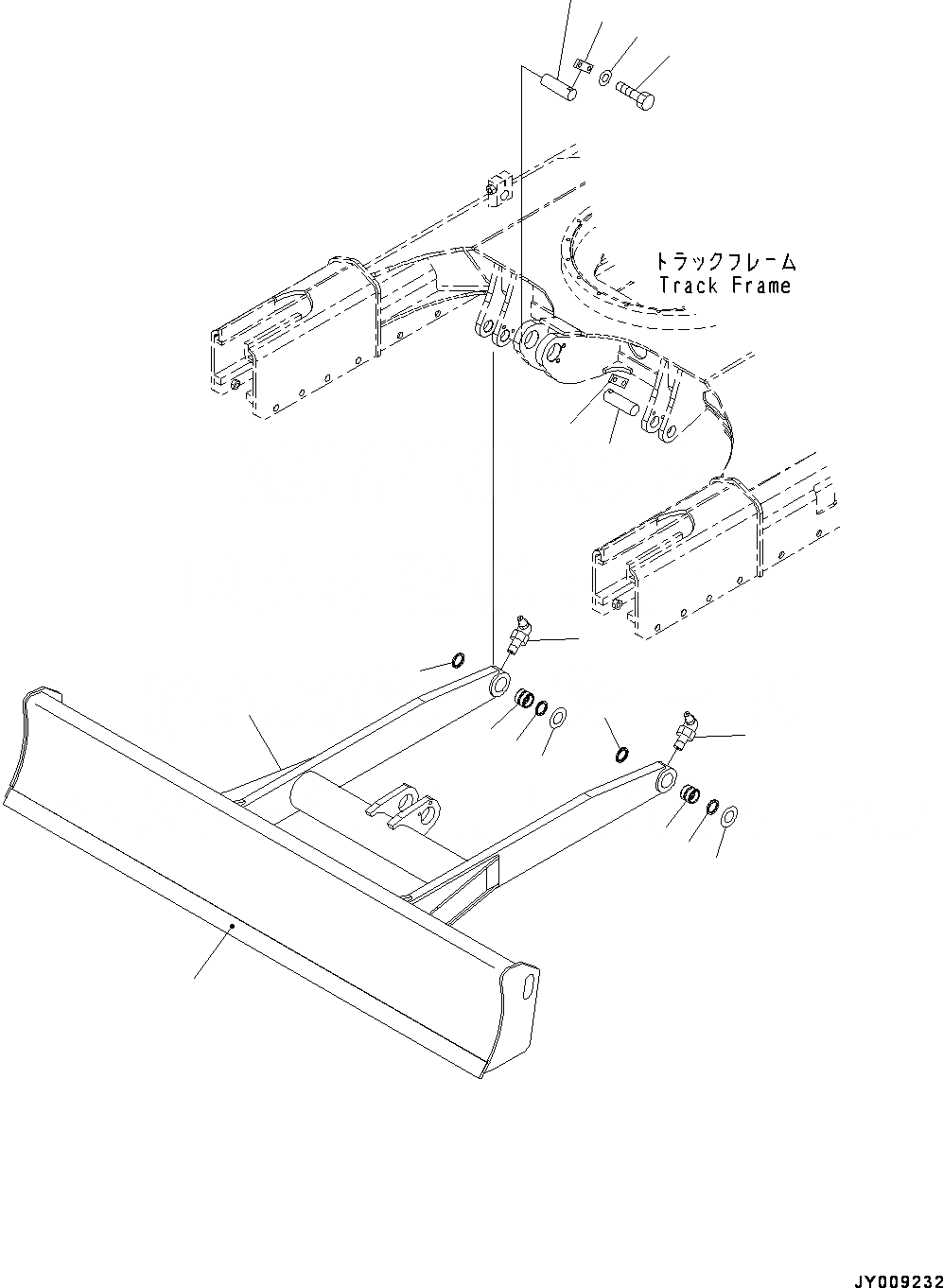 トラックフレーム
Track Frame

JY009232