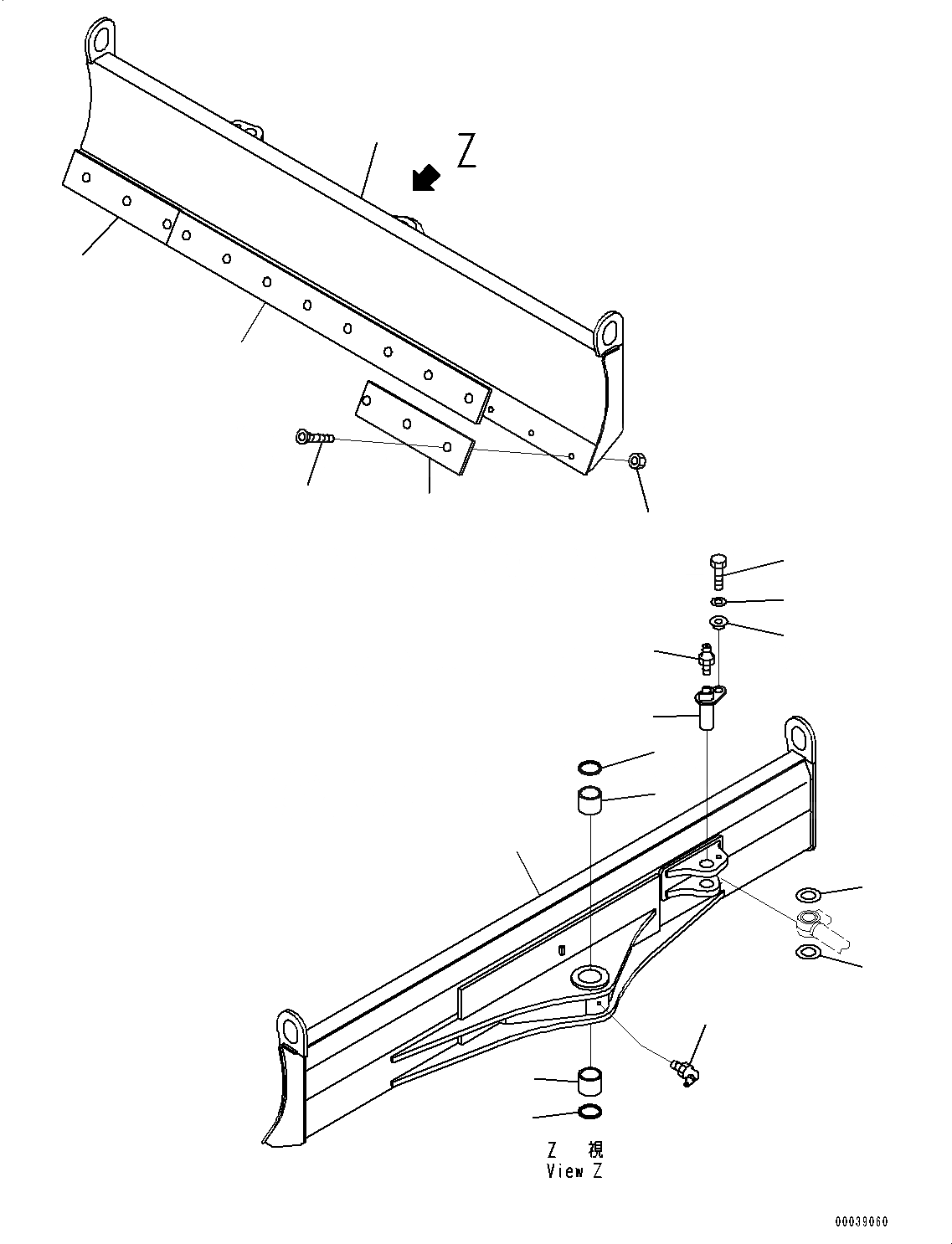 Z

Z 視
View Z

00039060