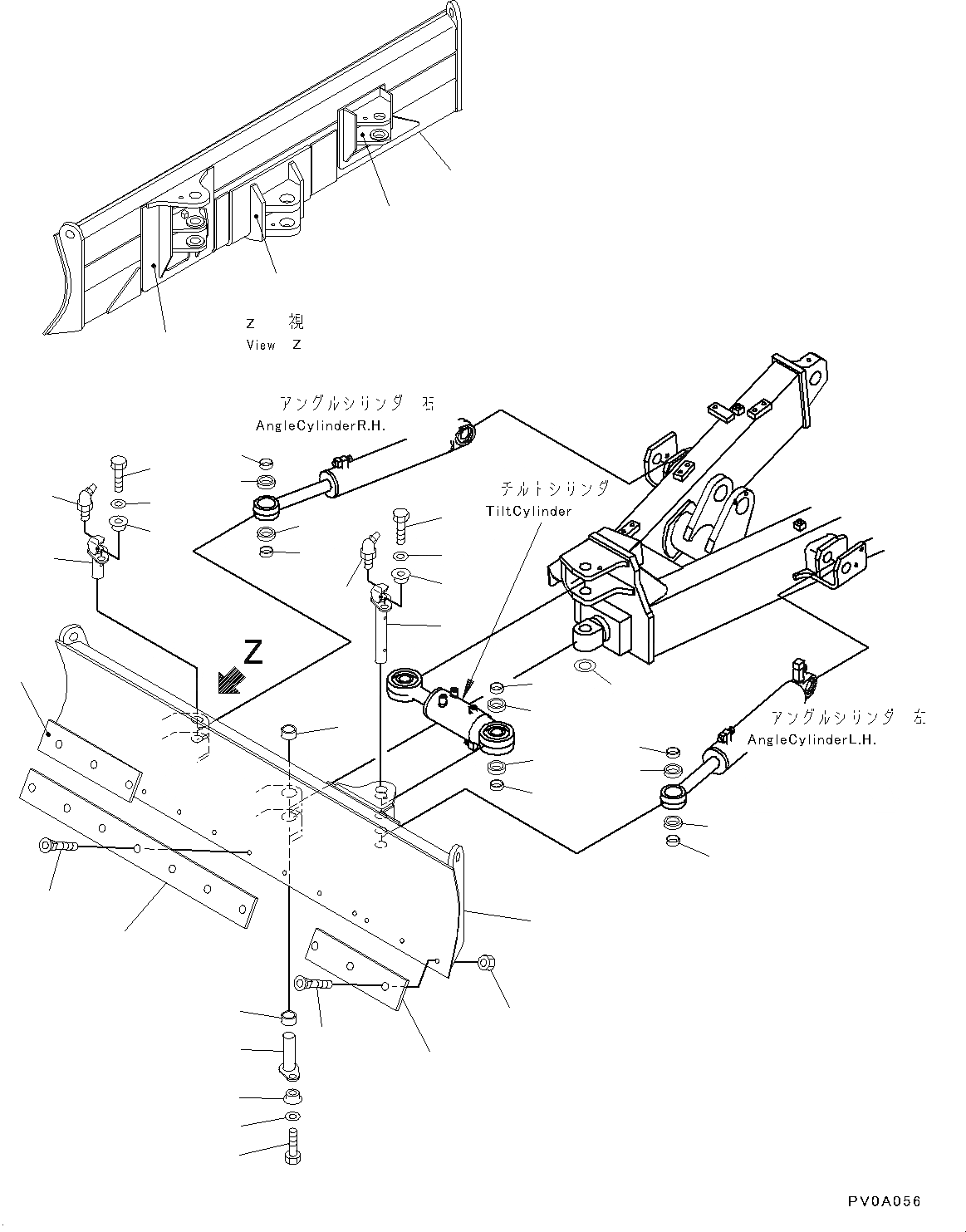 Z 視
View Z

アングルシリンダ 右
AngleCylinderR.H.

チルトシリンダ
TiltCylinder

Z

アングルシリンダ 左
AngleCylinderL.H.

PV0A056