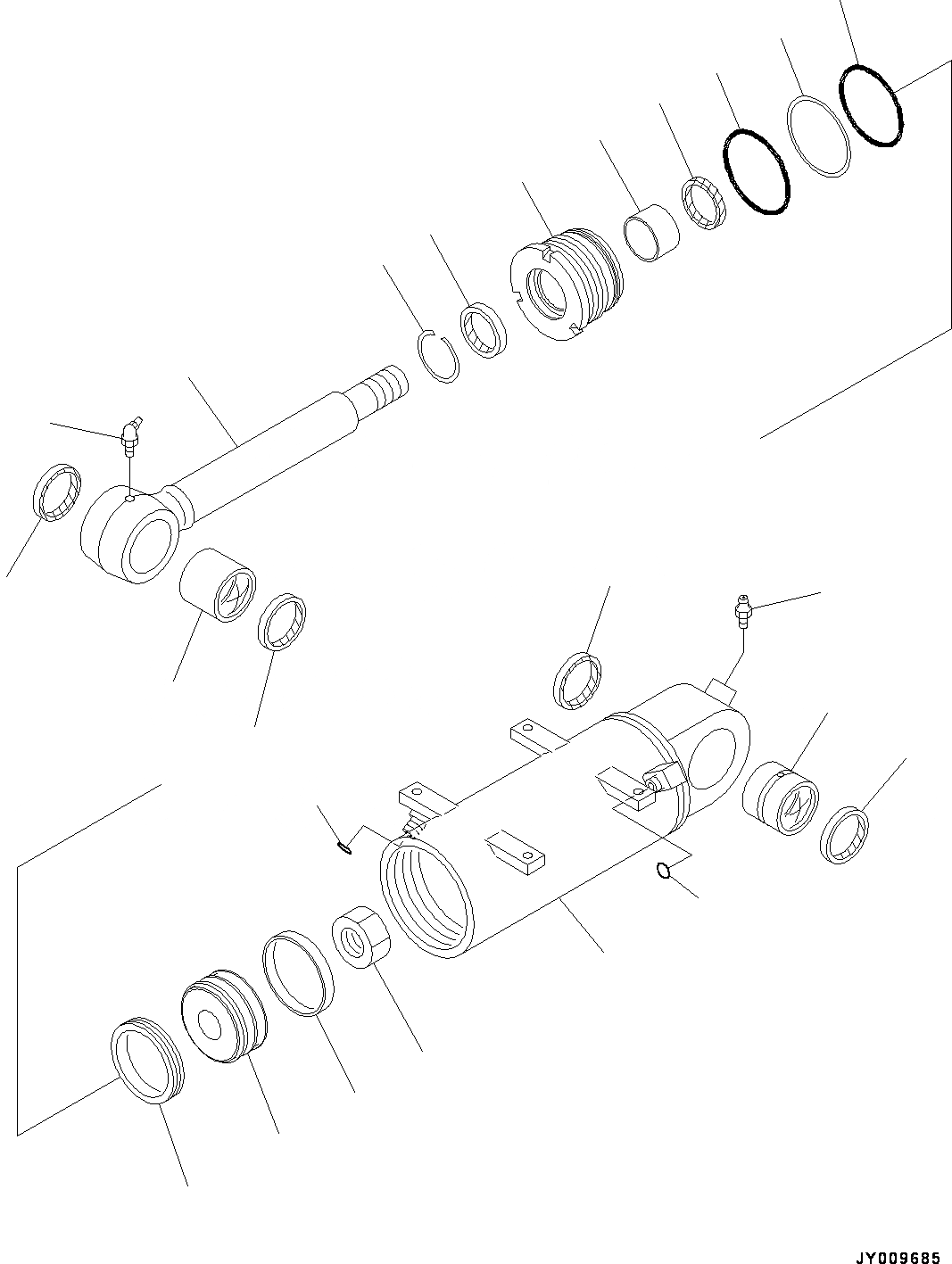 JY009685