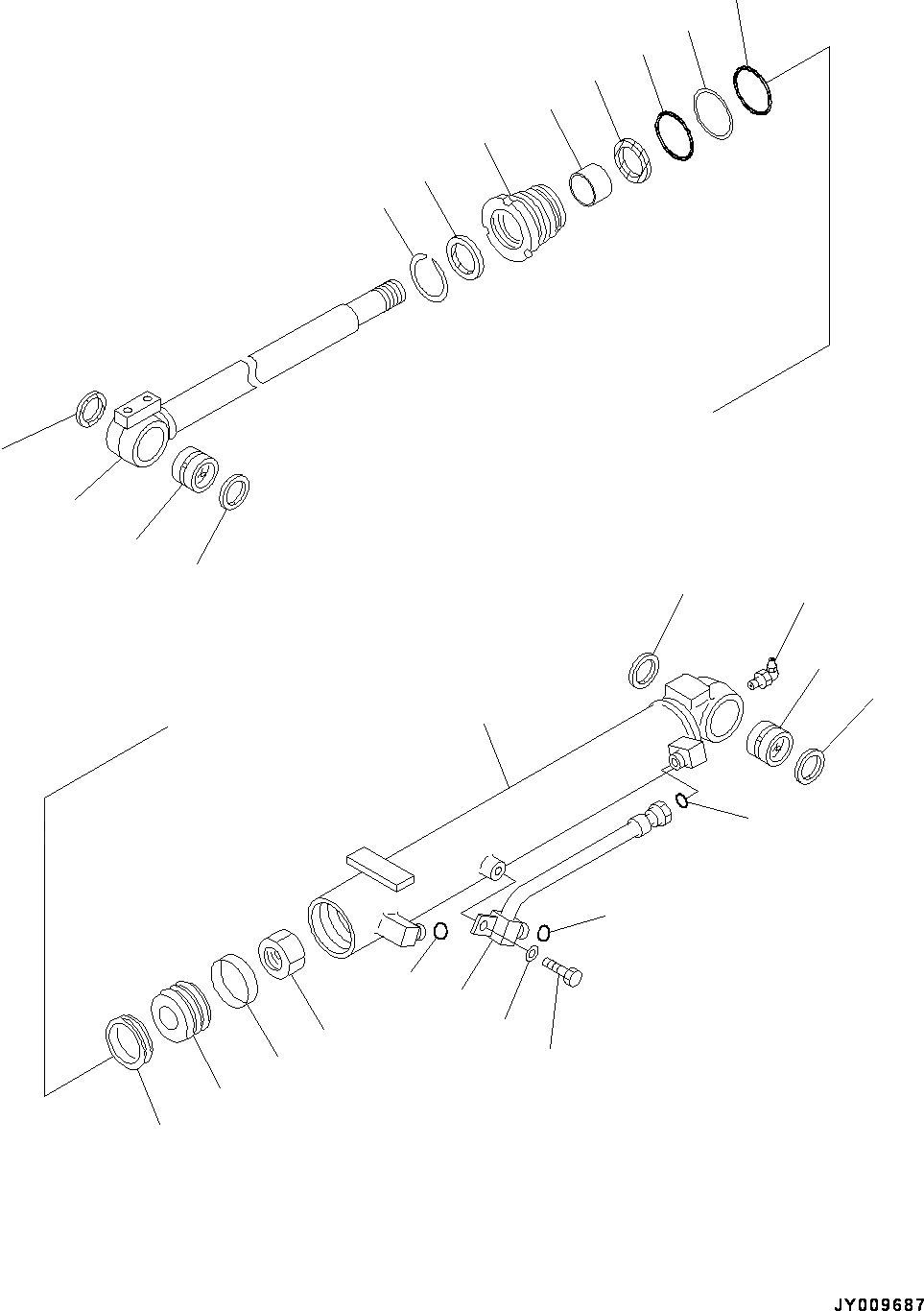 JY009687