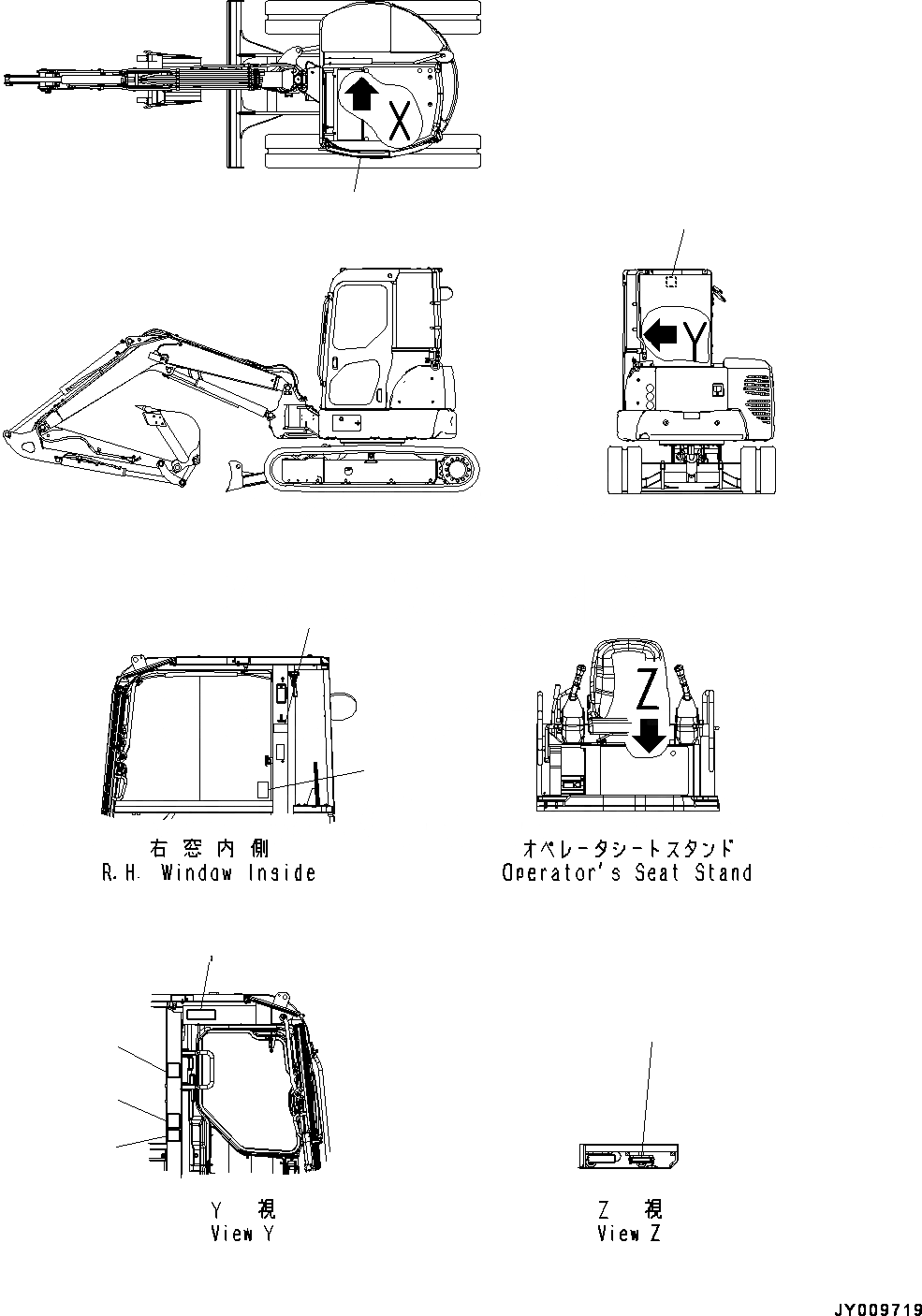 X

Y

Z

右窓内側
R.H. Window Inside

オペレータシートスタンド
Operator's Seat Stand

Y 視
View Y

Z 視
View Z

JY009719