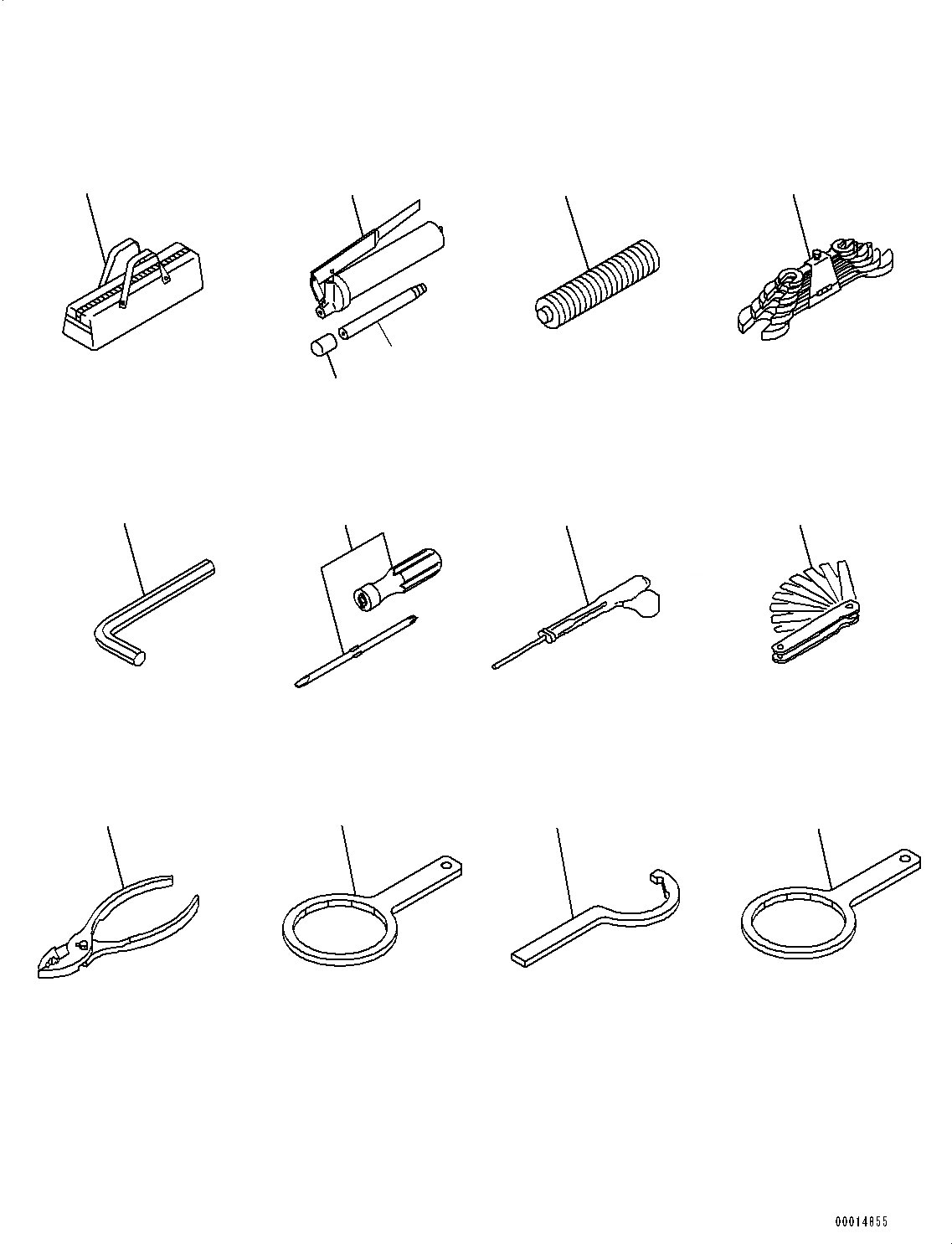 00014855