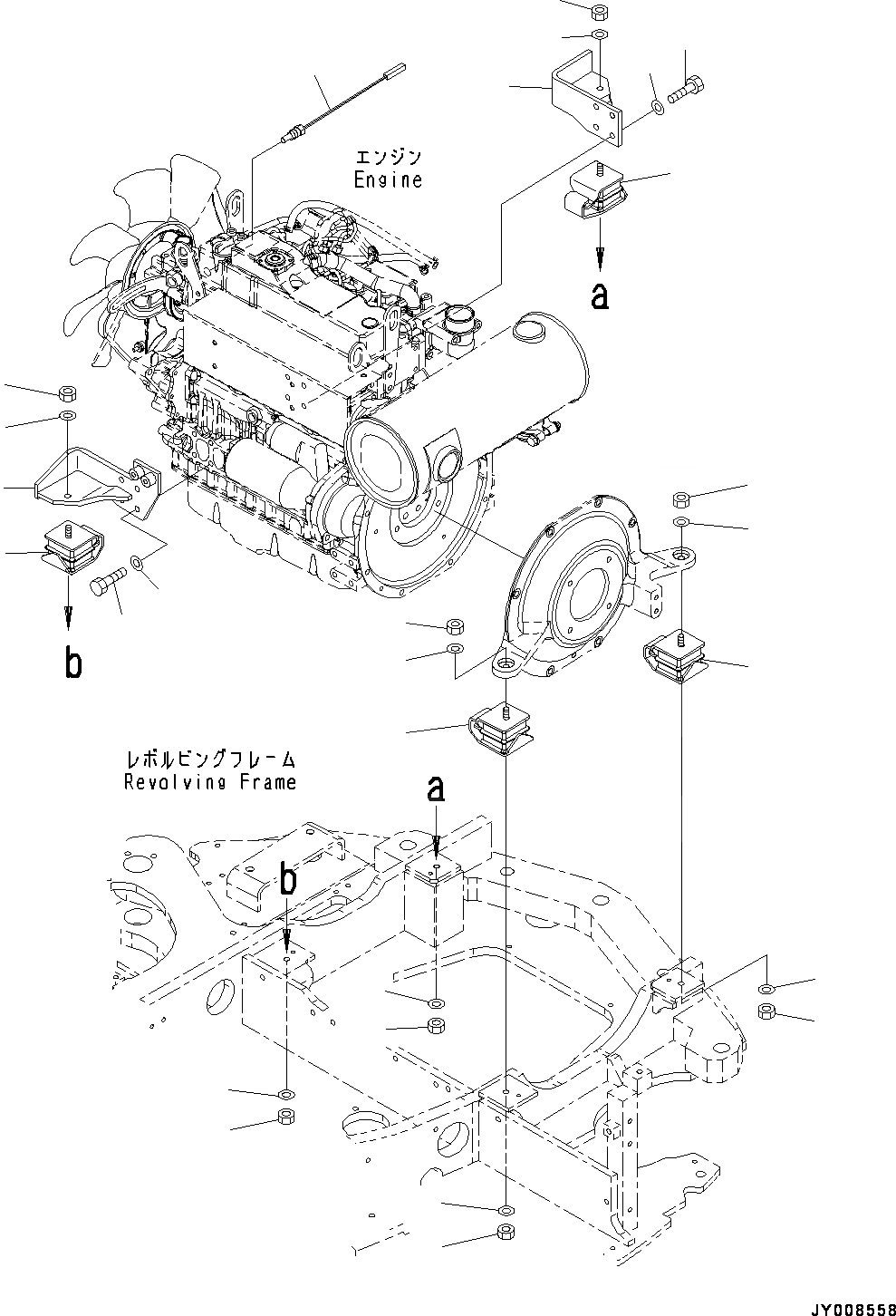 エンジン
Engine

a

b

レボルビングフレーム
Revolving Frame

a

b

JY008558