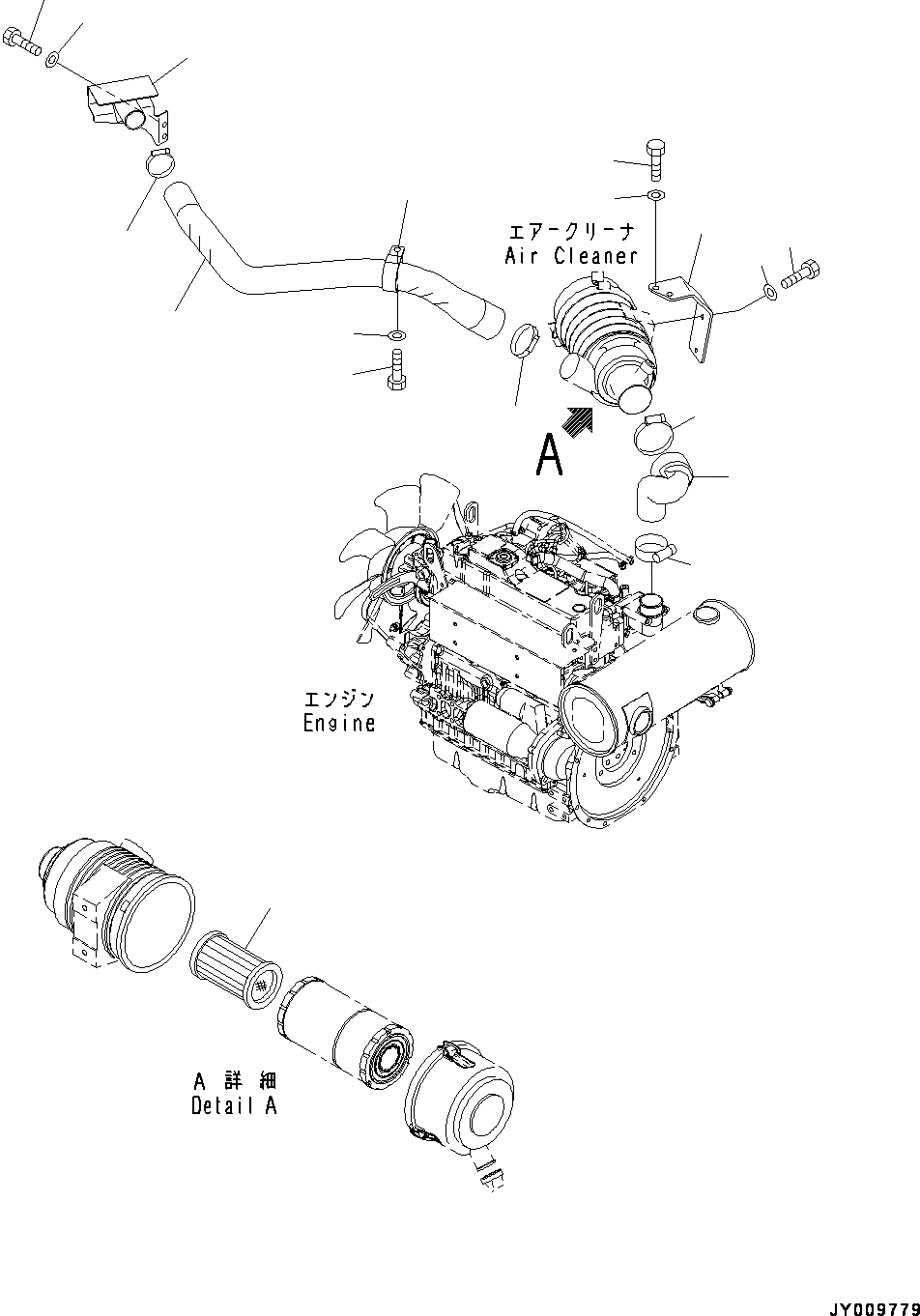 エアークリーナ
Air Cleaner

A

エンジン
Engine

A 詳細
Detail A

JY009779