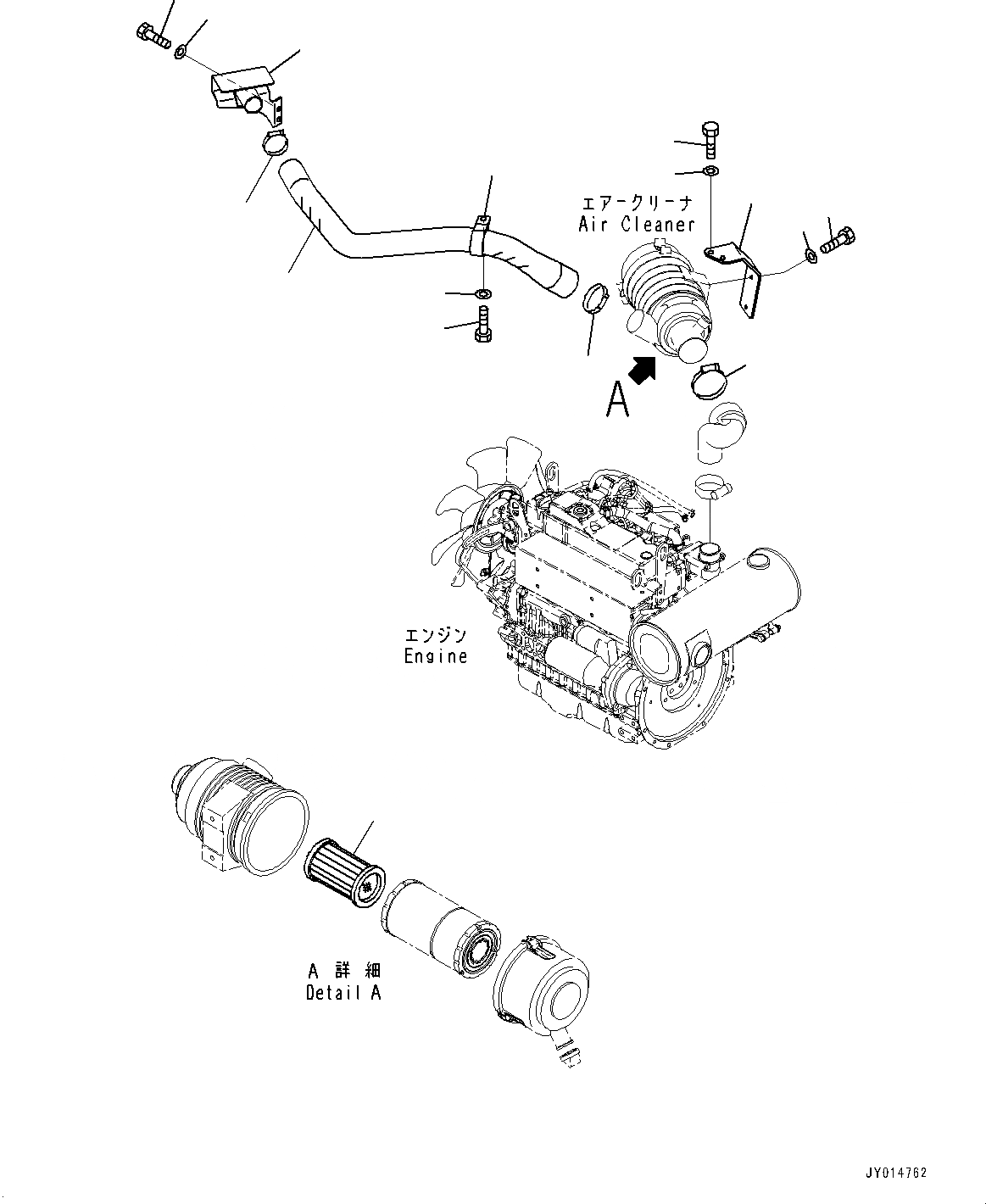 エアークリーナ
Air Cleaner

A

エンジン
Engine

A 詳 細
Detail A

JY014762