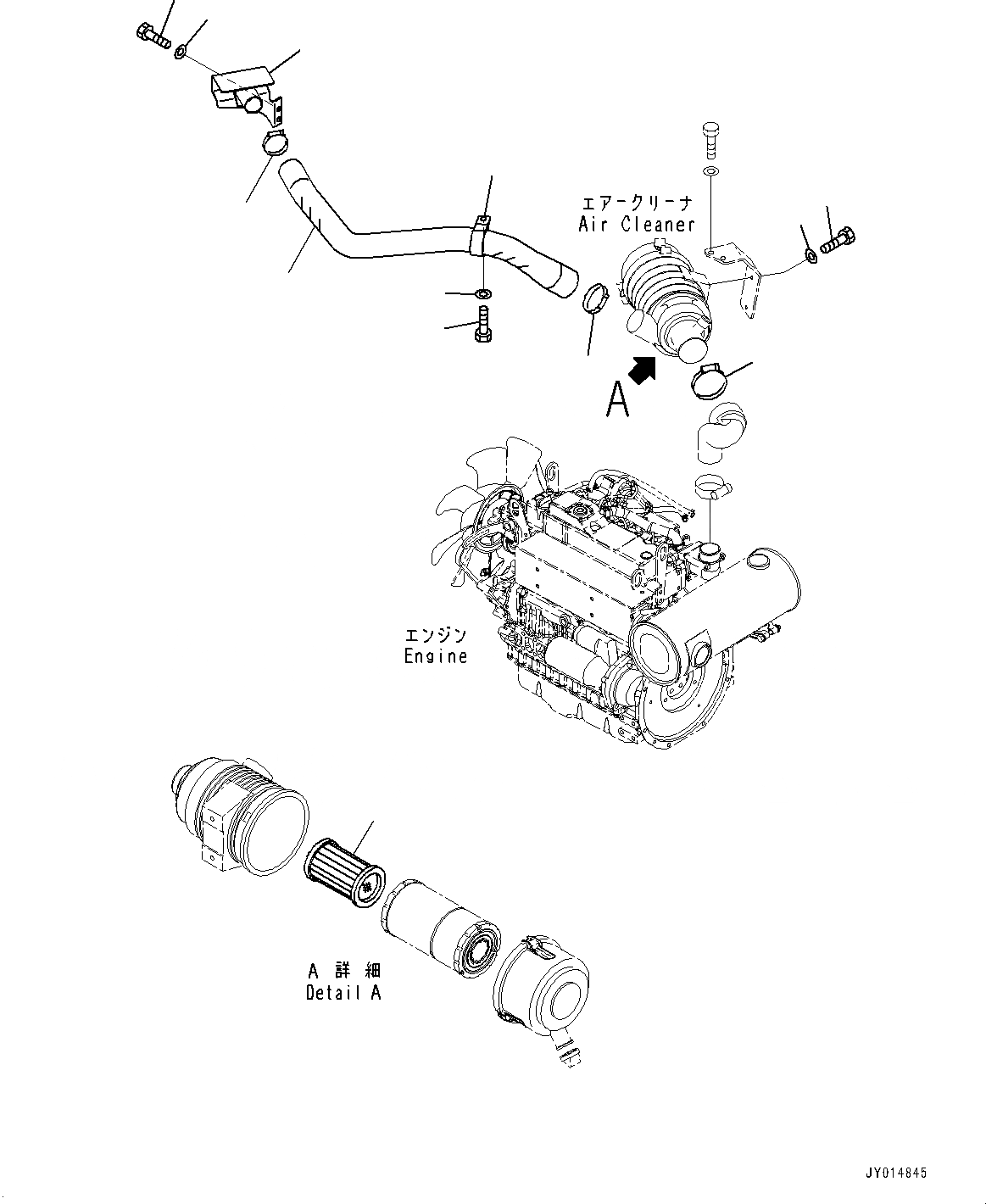 エアークリーナ
Air Cleaner

A

エンジン
Engine

A 詳 細
Detail A

JY014845