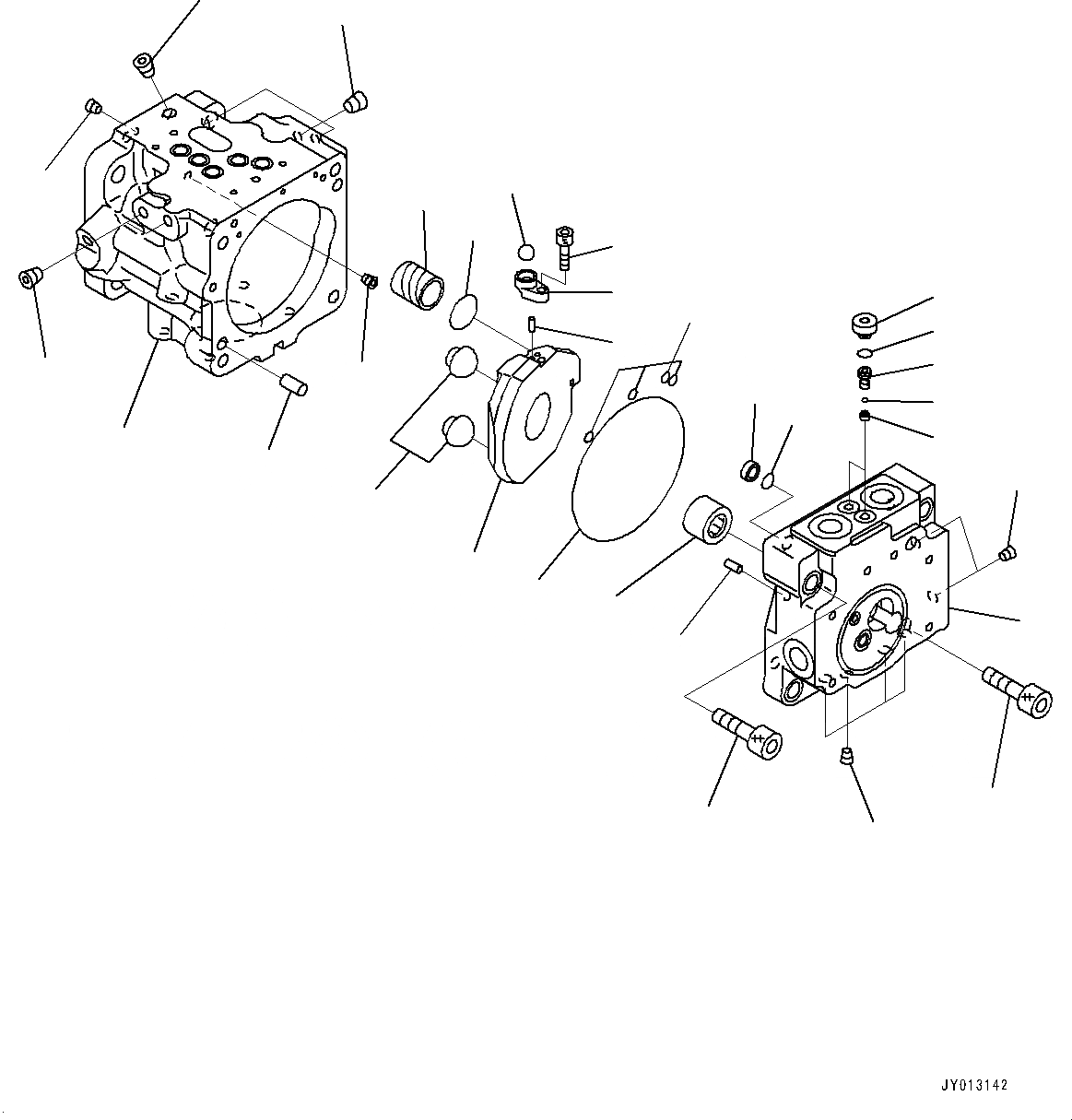 JY013142