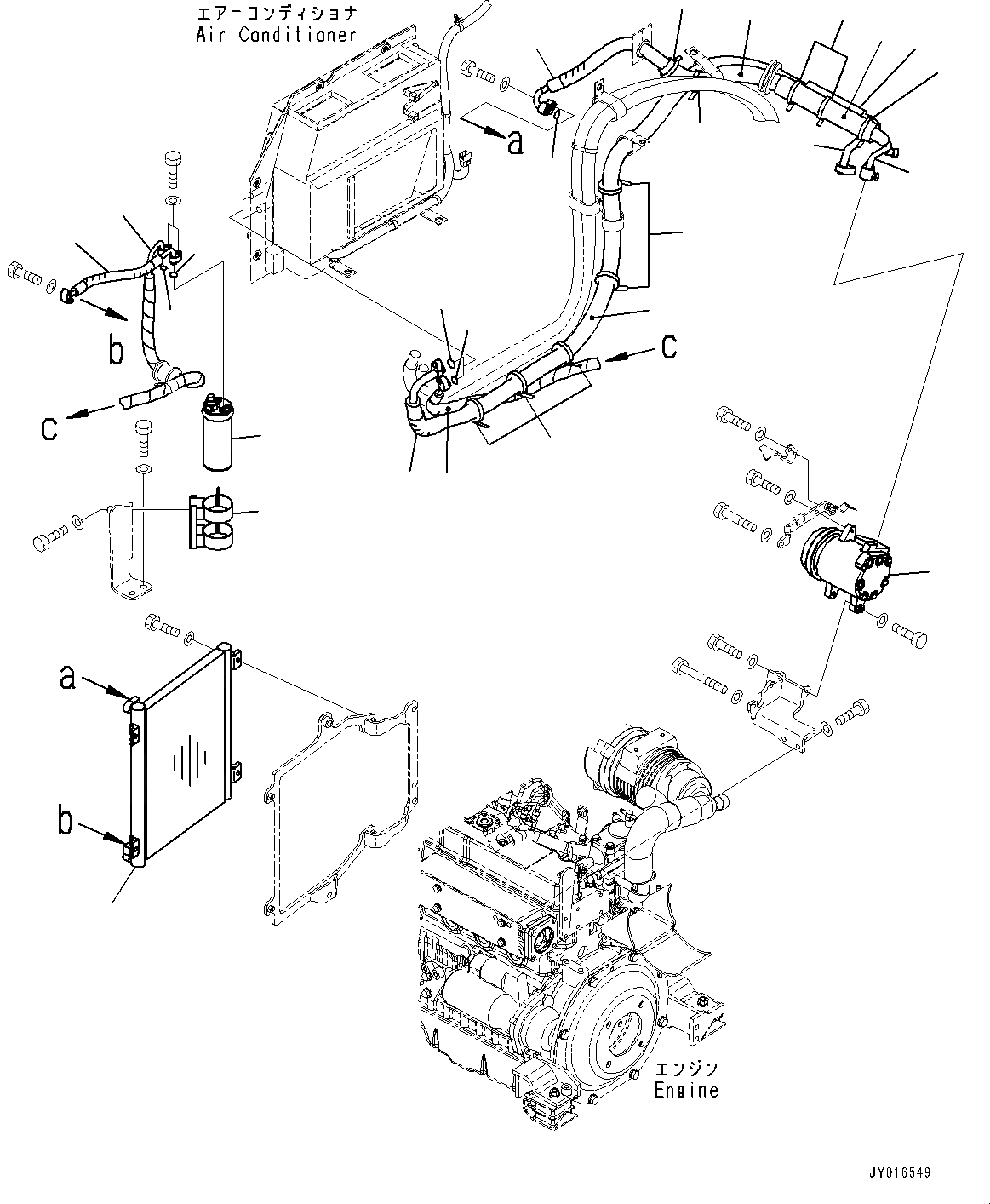 エアーコンディショナ
Air Conditioner

a

b

c

c

a

b

エンジン
Engine

JY016549