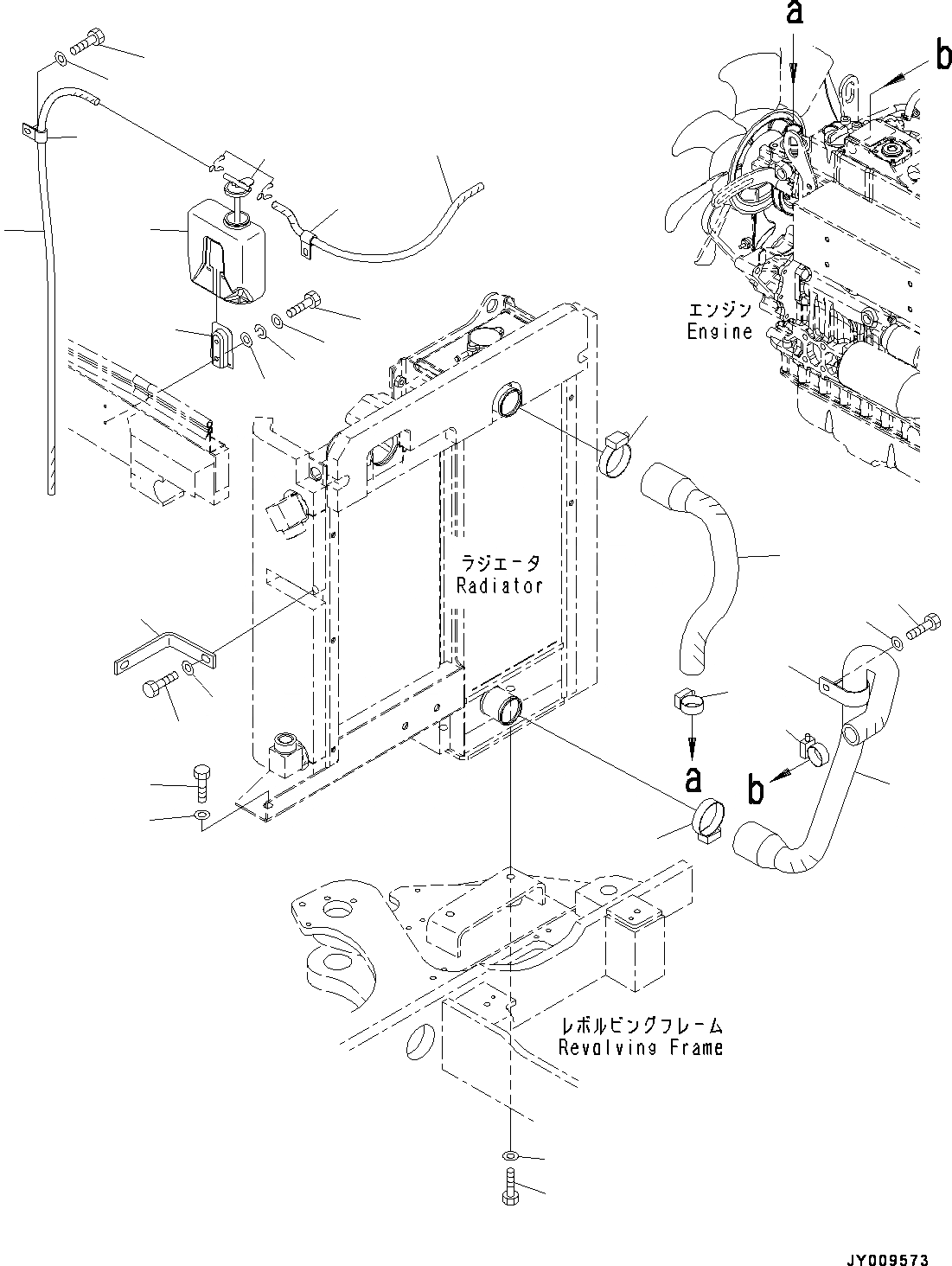 a

b

エンジン
Engine

ラジエータ
Radiator

a

b

レボルビングフレーム
Revolving Frame

JY009573