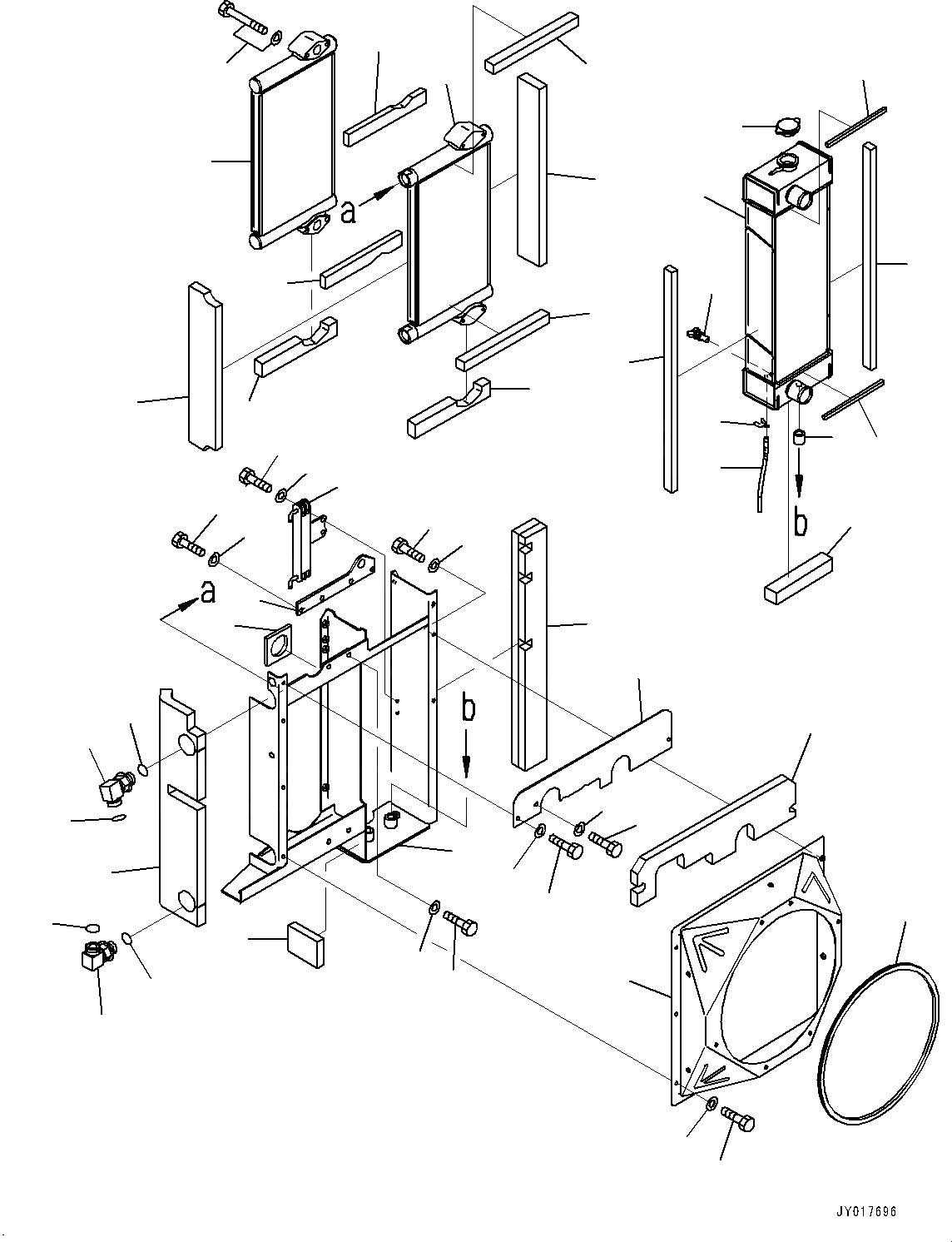 a

b

a

b

JY017696