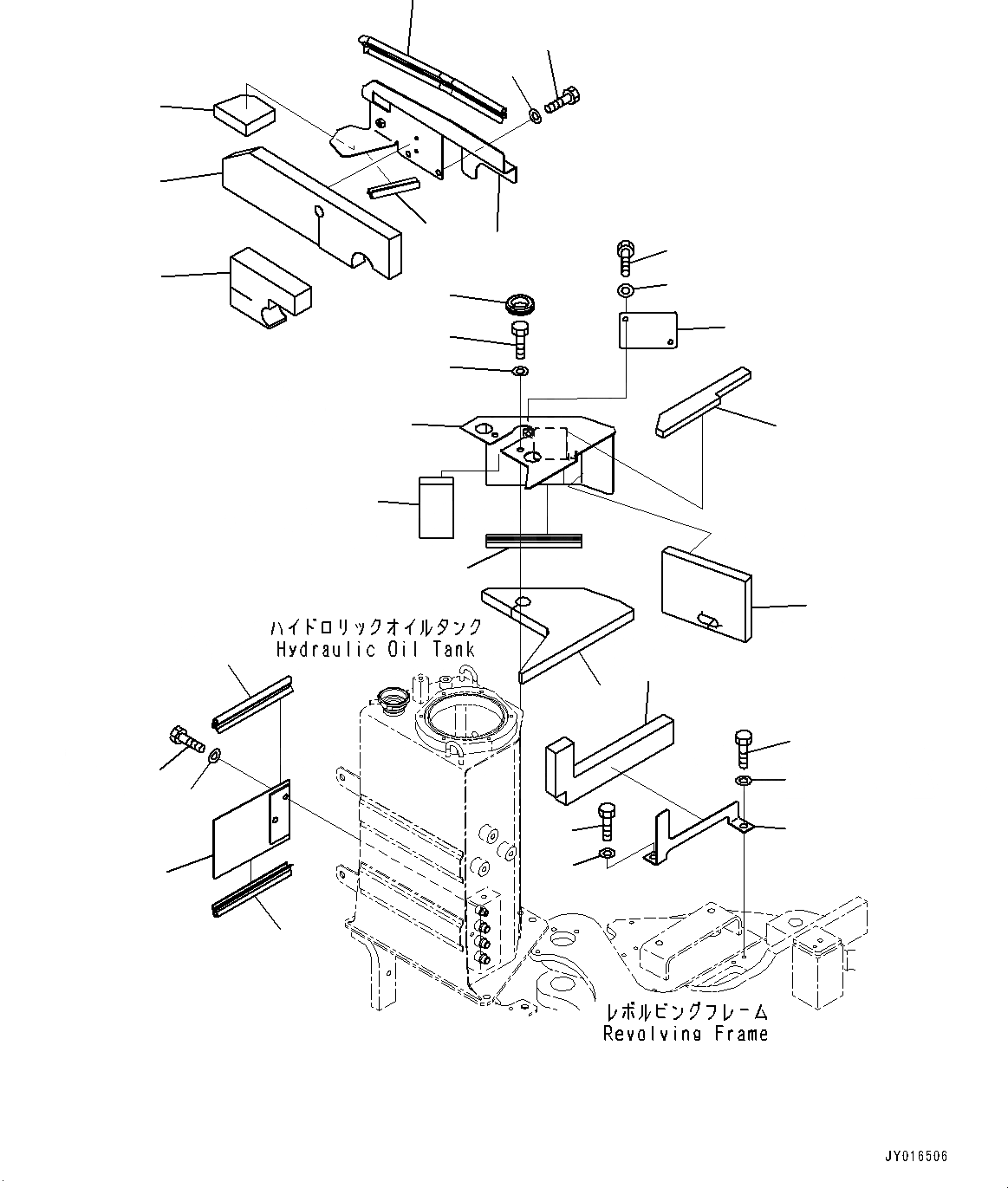 ハイドロリックオイルタンク
Hydraulic Oil Tank

レボルビングフレーム
Revolving Frame

JY016506