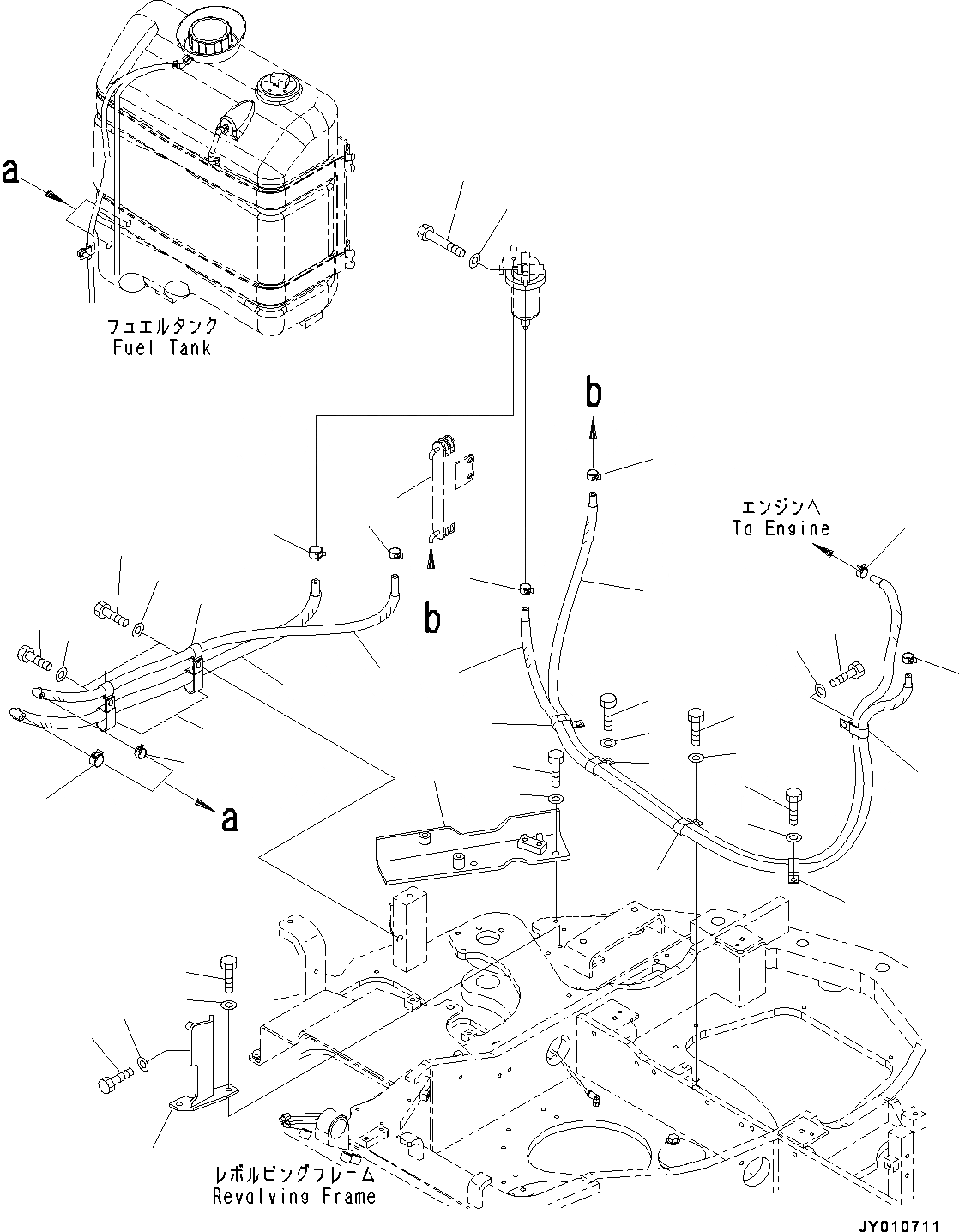 a

フュエルタンク
Fuel Tank

b

エンジンへ
To Engine

b

a

レボルビングフレーム
Revolving Frame

JY010711