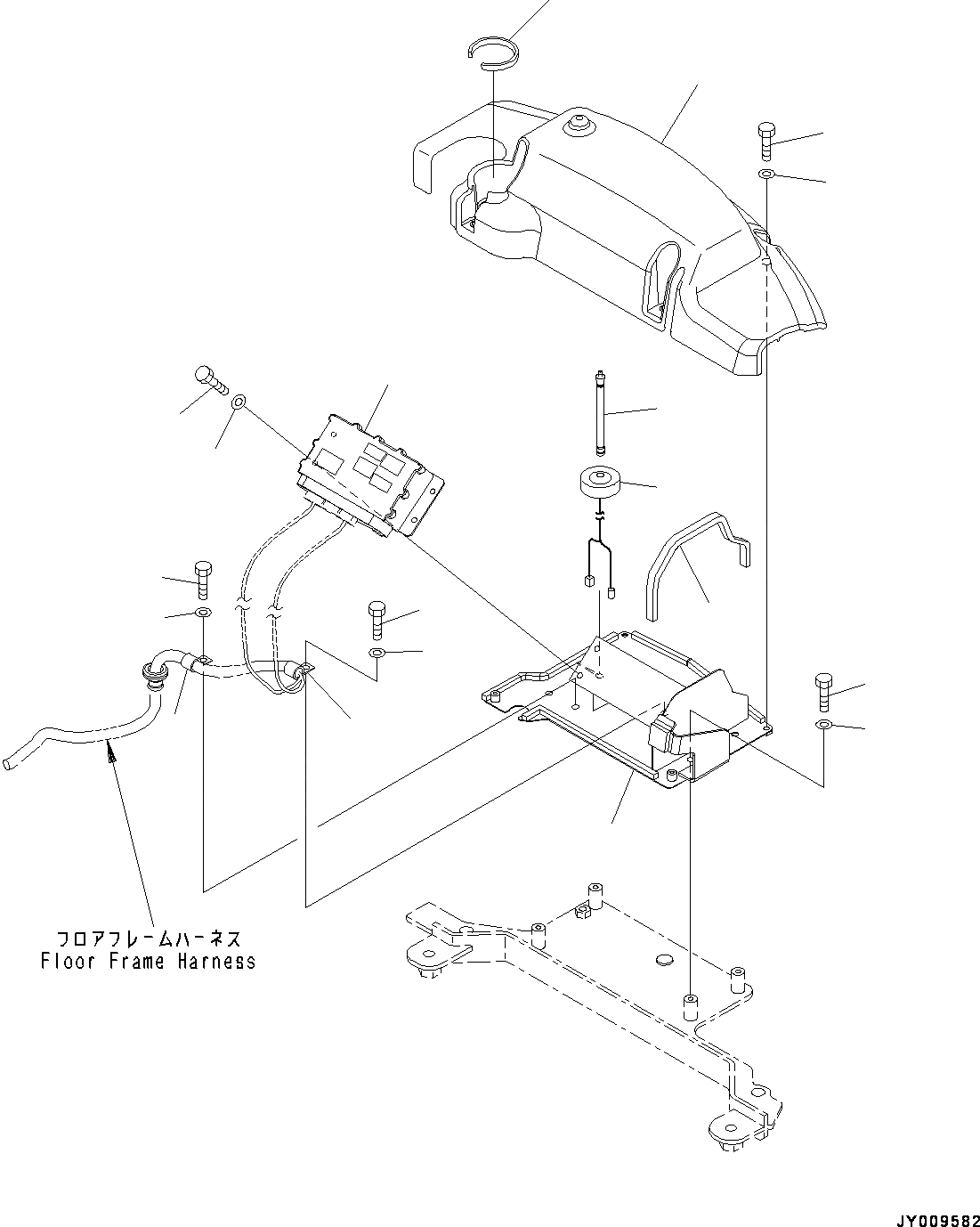 フロアフレームハーネス
Floor Frame Harness

JY009582