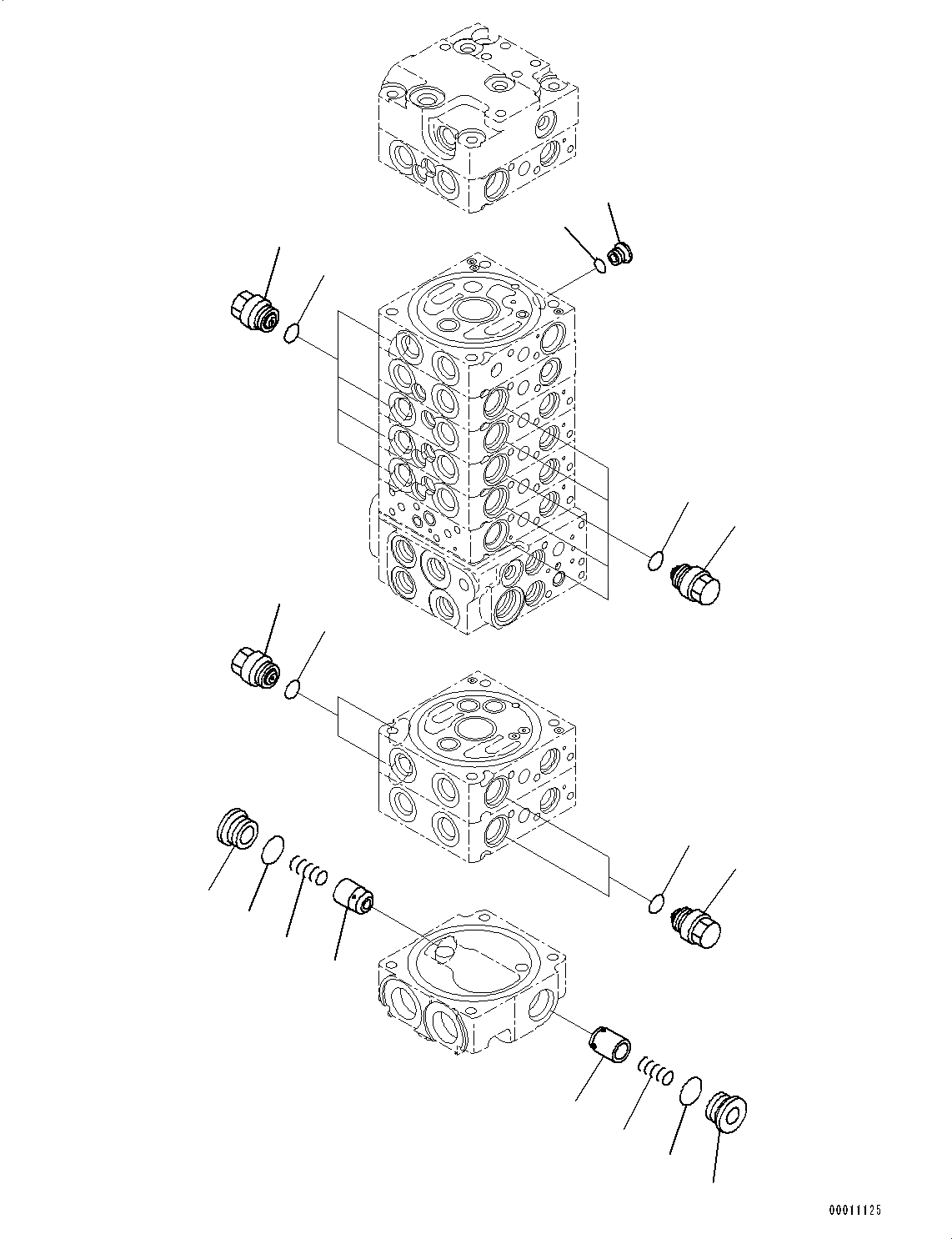 00011125