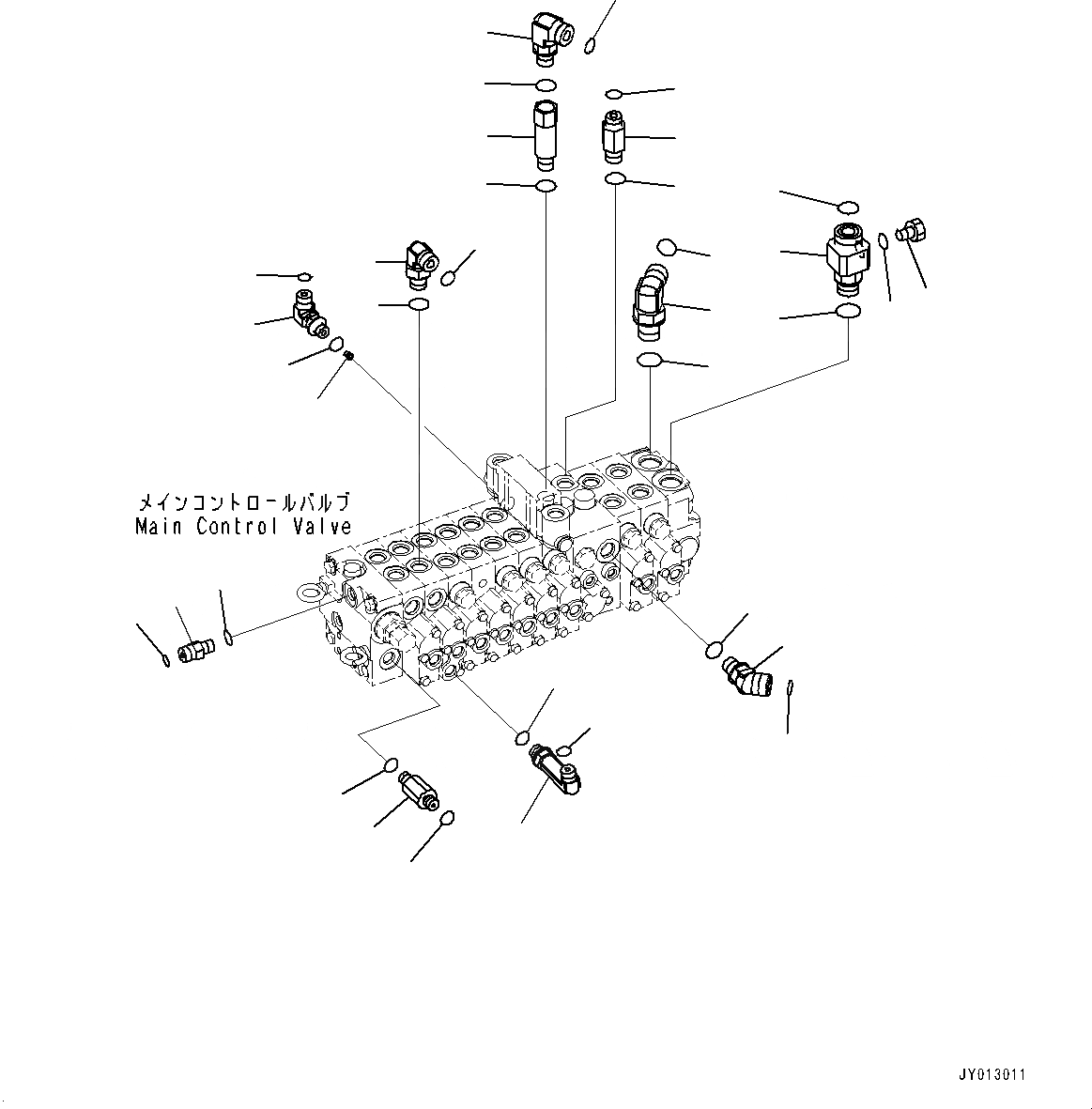 メインコントロールバルブ
Main Control Valve

JY013011