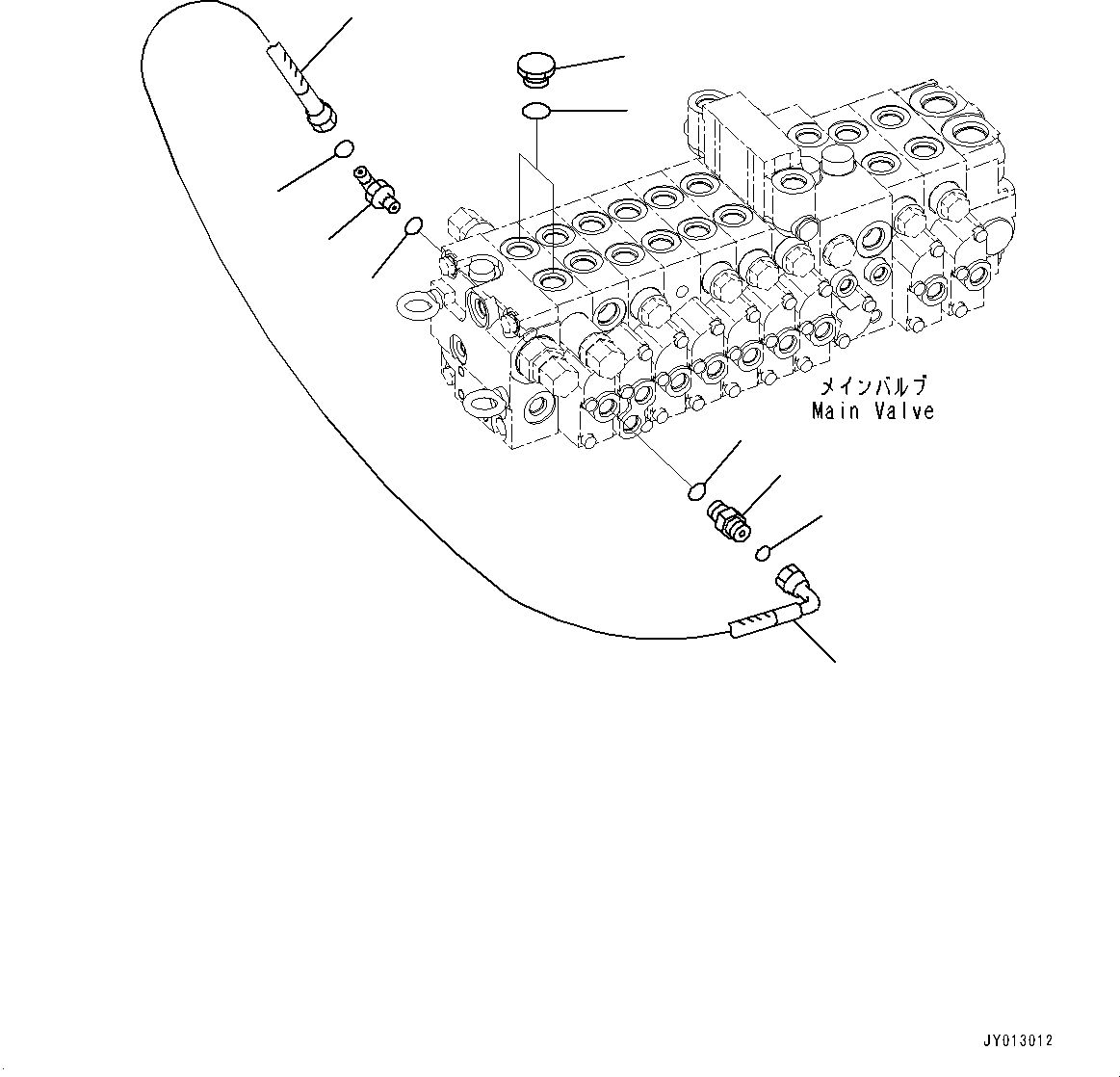 メインバルブ
Main Valve

JY013012