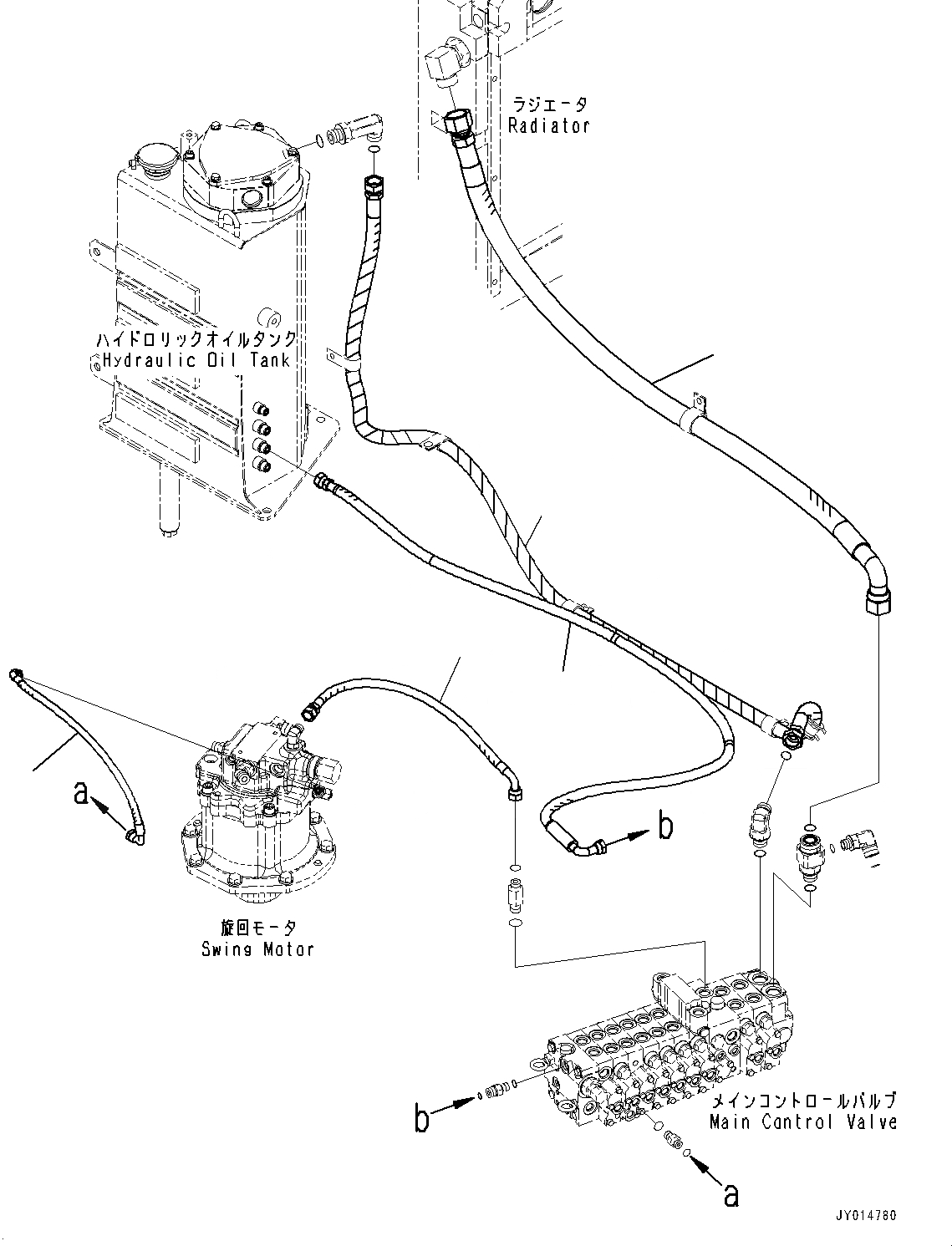 ラジエータ
Radiator

ハイドロリックオイルタンク
Hydraulic Oil Tank

a

b

旋回モータ
Swing Motor

b

メインコントロールバルブ
Main Control Valve

a

JY014780