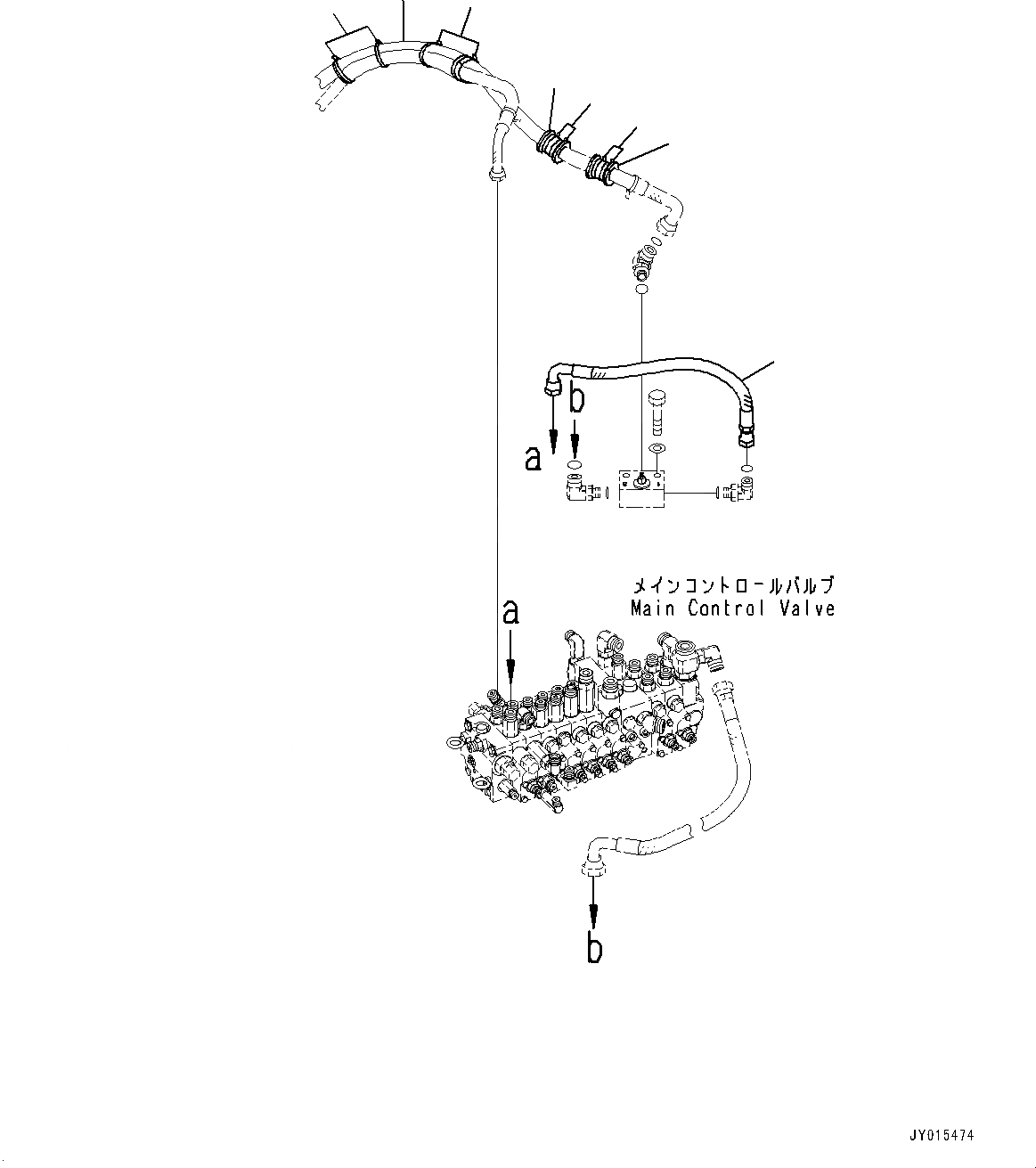 b
a
メインコントロールバルブ
Main Control Valve
a
b
JY015474