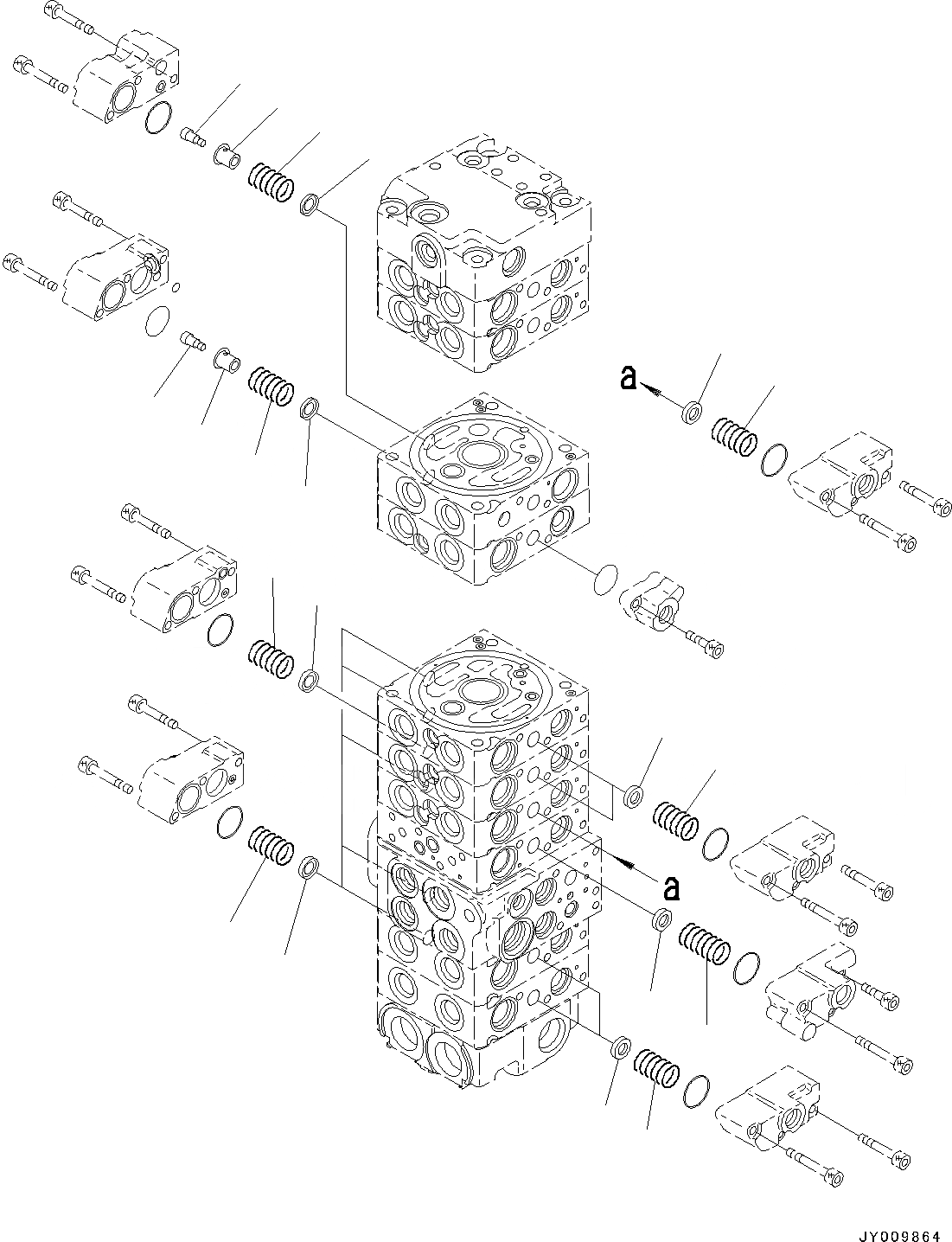 a

a

JY009864