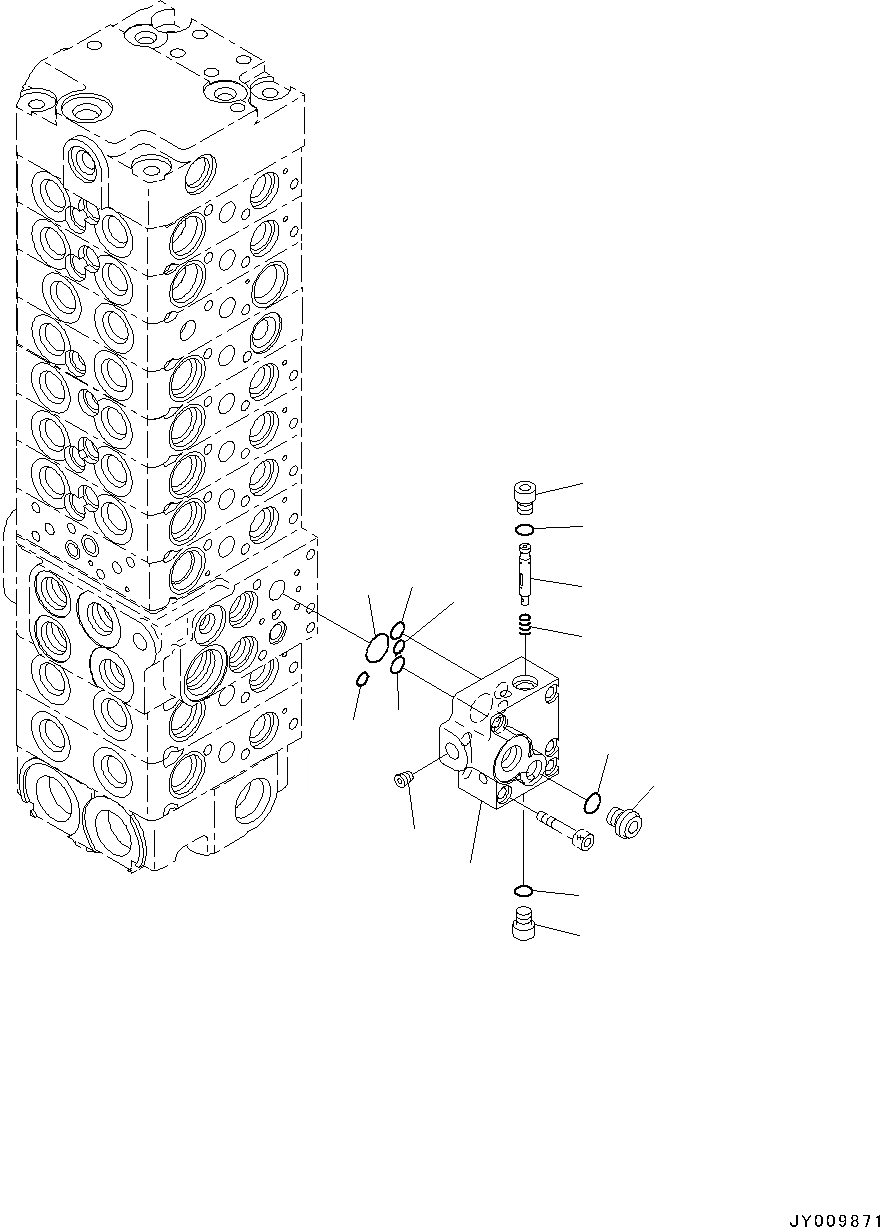 JY009871