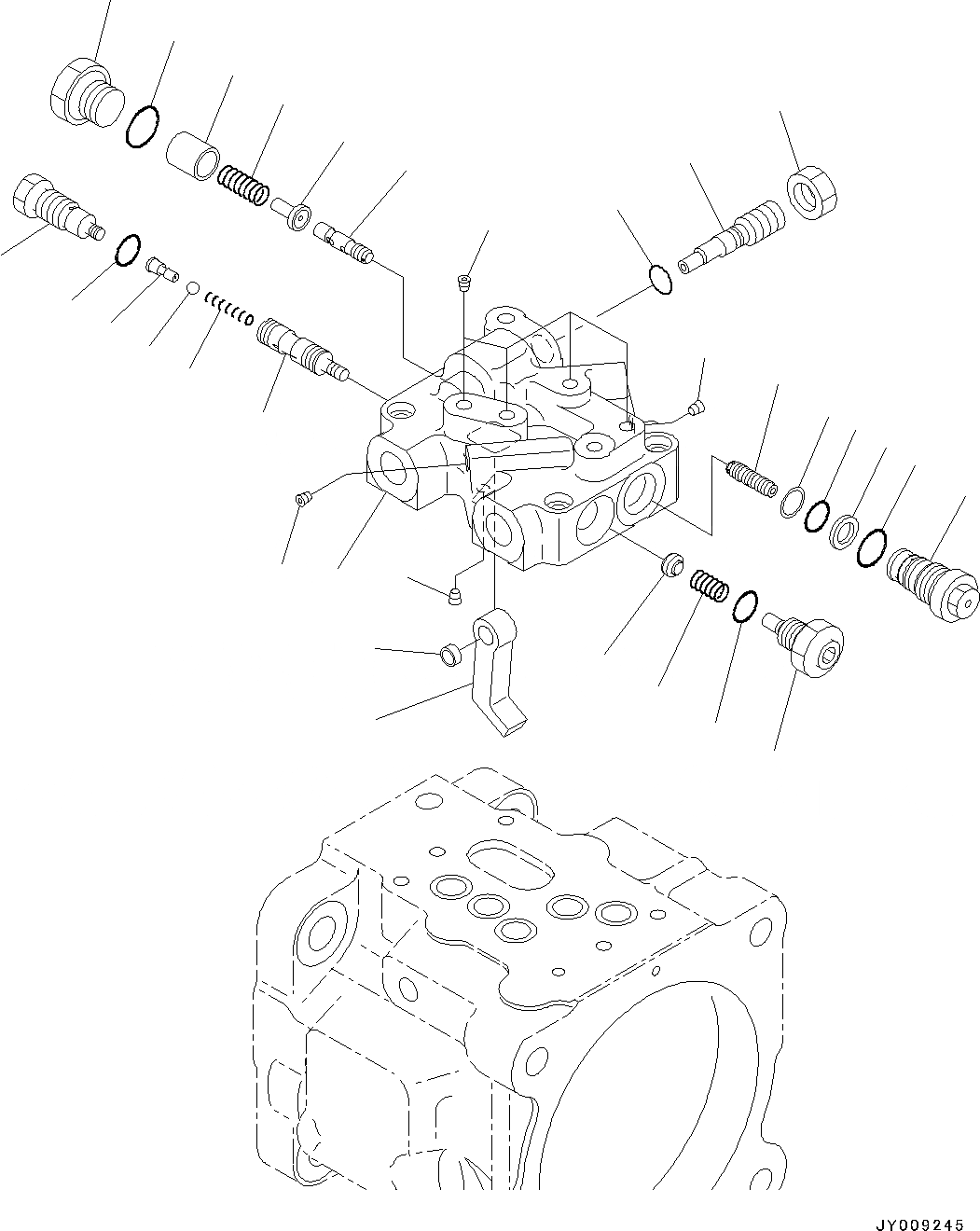 JY009245